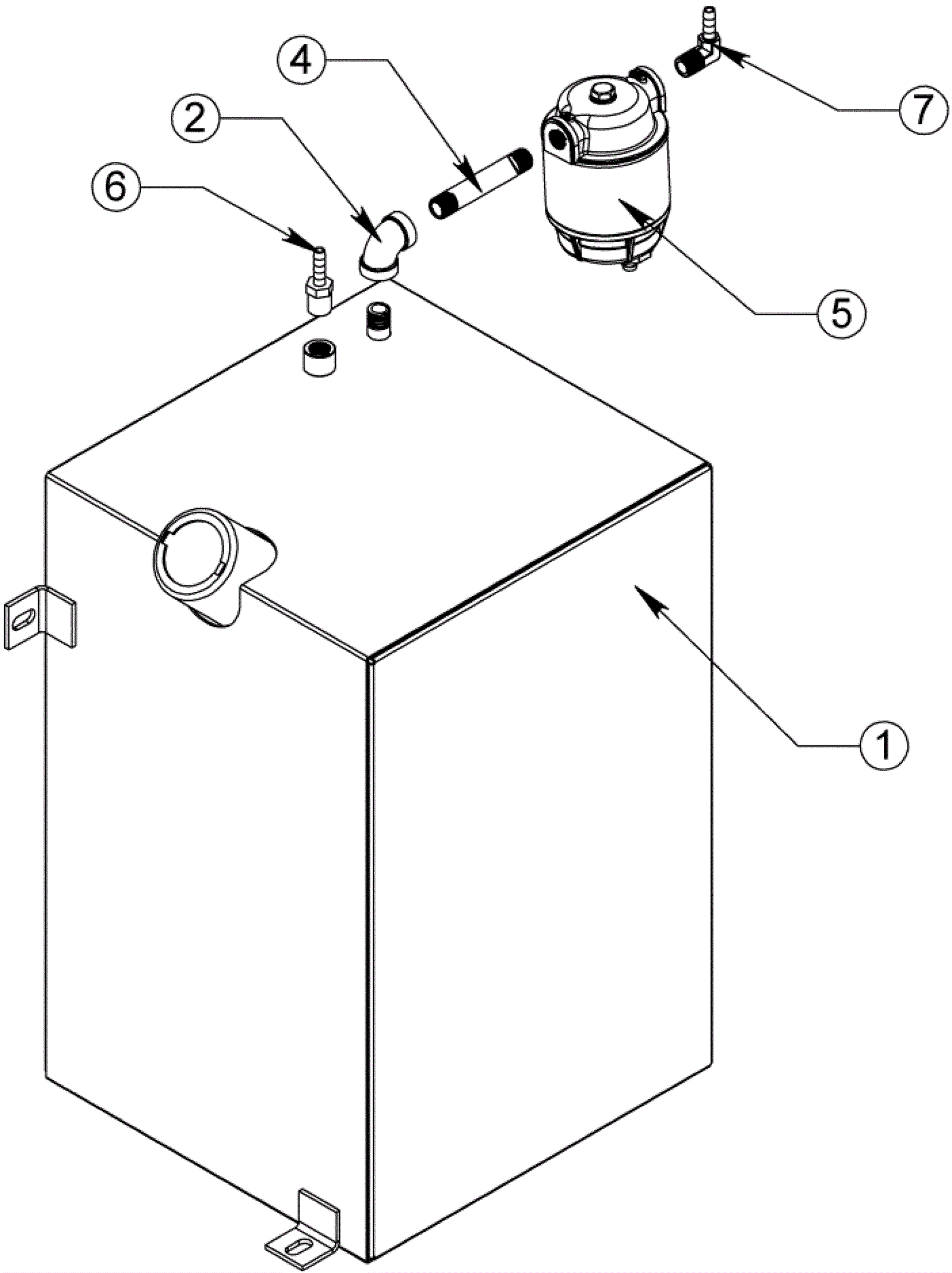 4
2
6
7
5
1