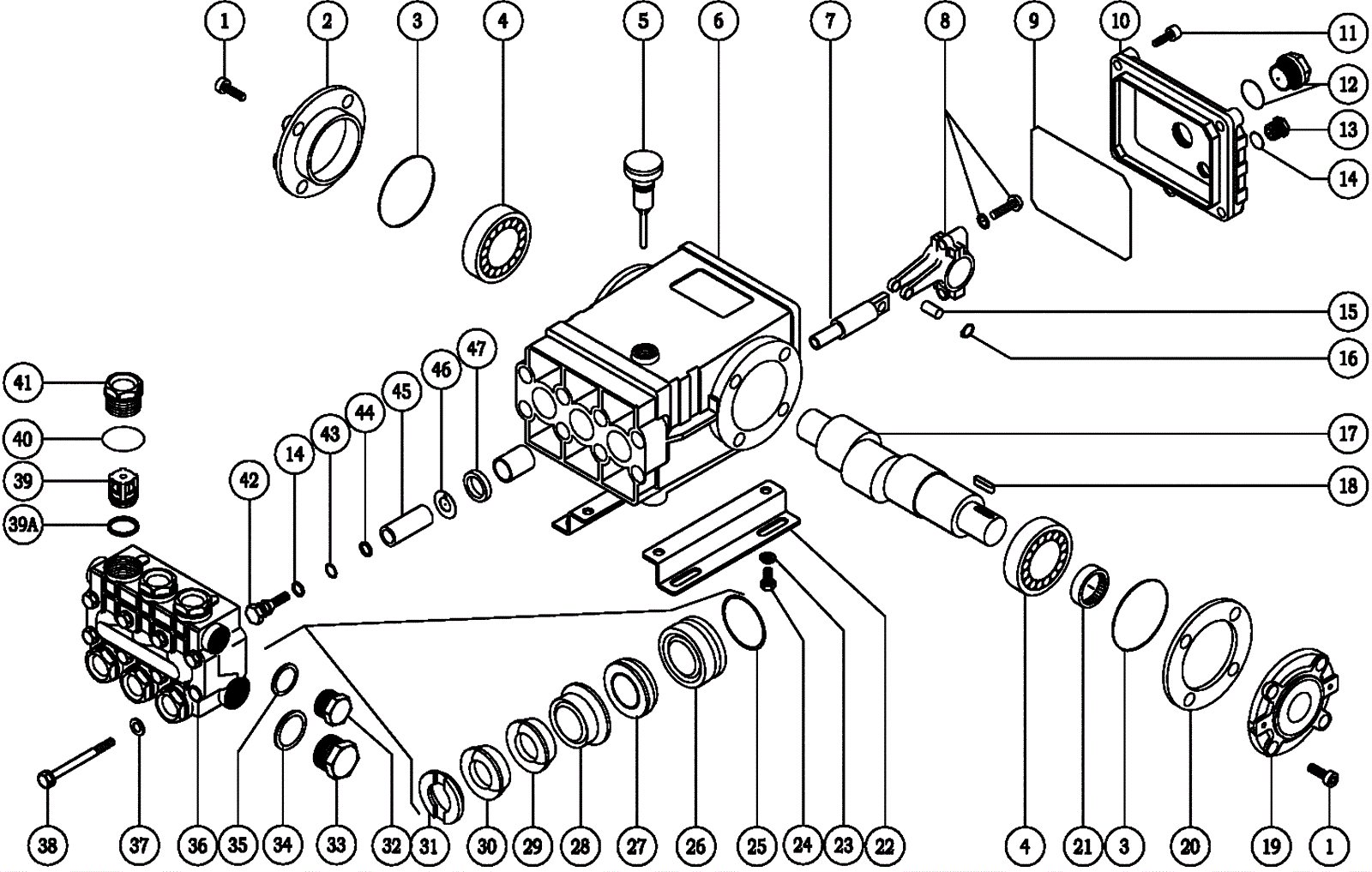 1
2
3
4
5
6
7
8
9
10
11
12
13
14
15
16
17
18
41
40
39
39A
42
14
43
44
45
46
47
38
37
36
35
34
33
32
31
30
29
28
27
26
25
24
23
22
4
21
3
20
19
1