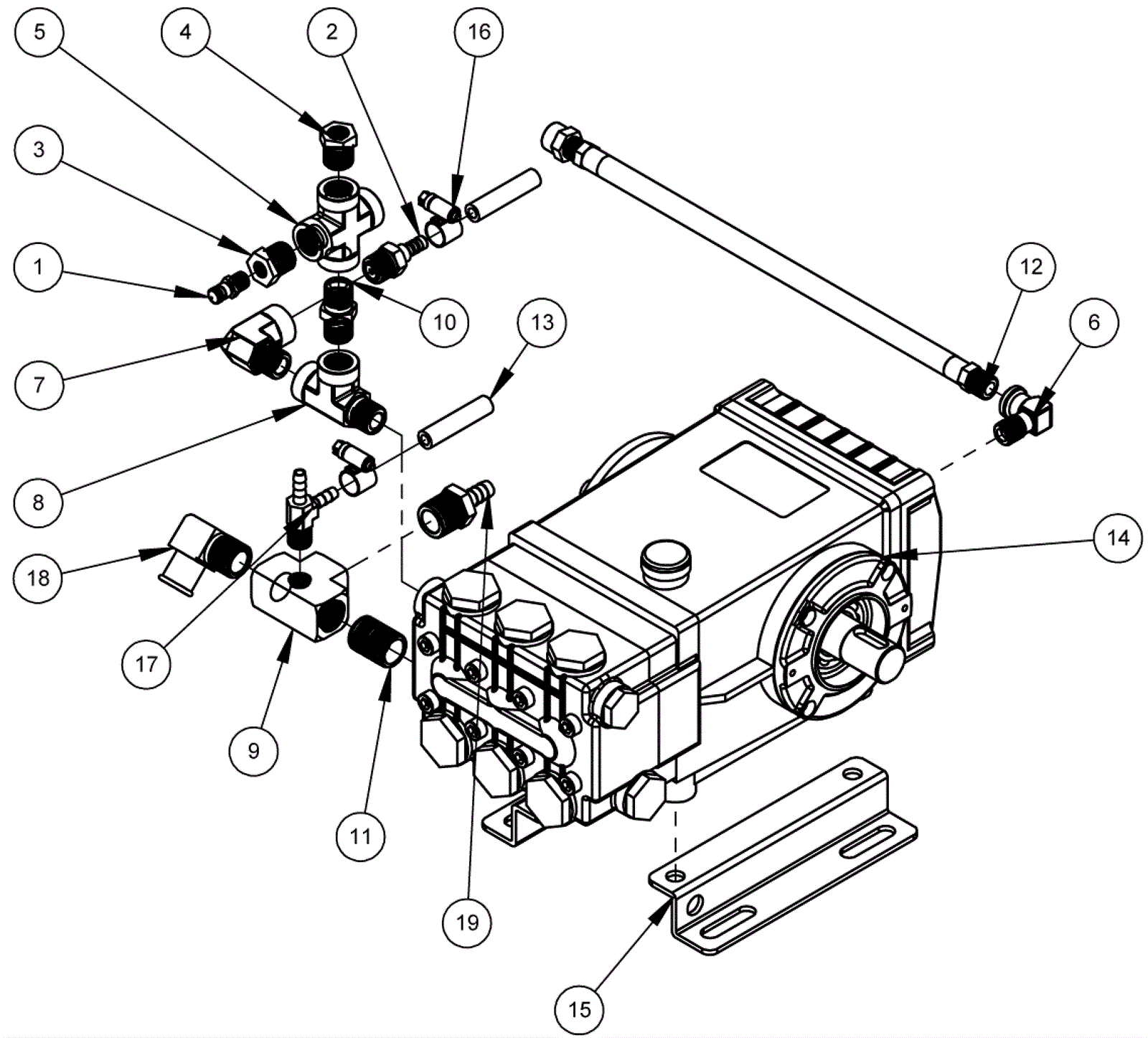 5
4
2
16
3
1
10
13
12
6
7
8
14
18
17
9
11
19
15