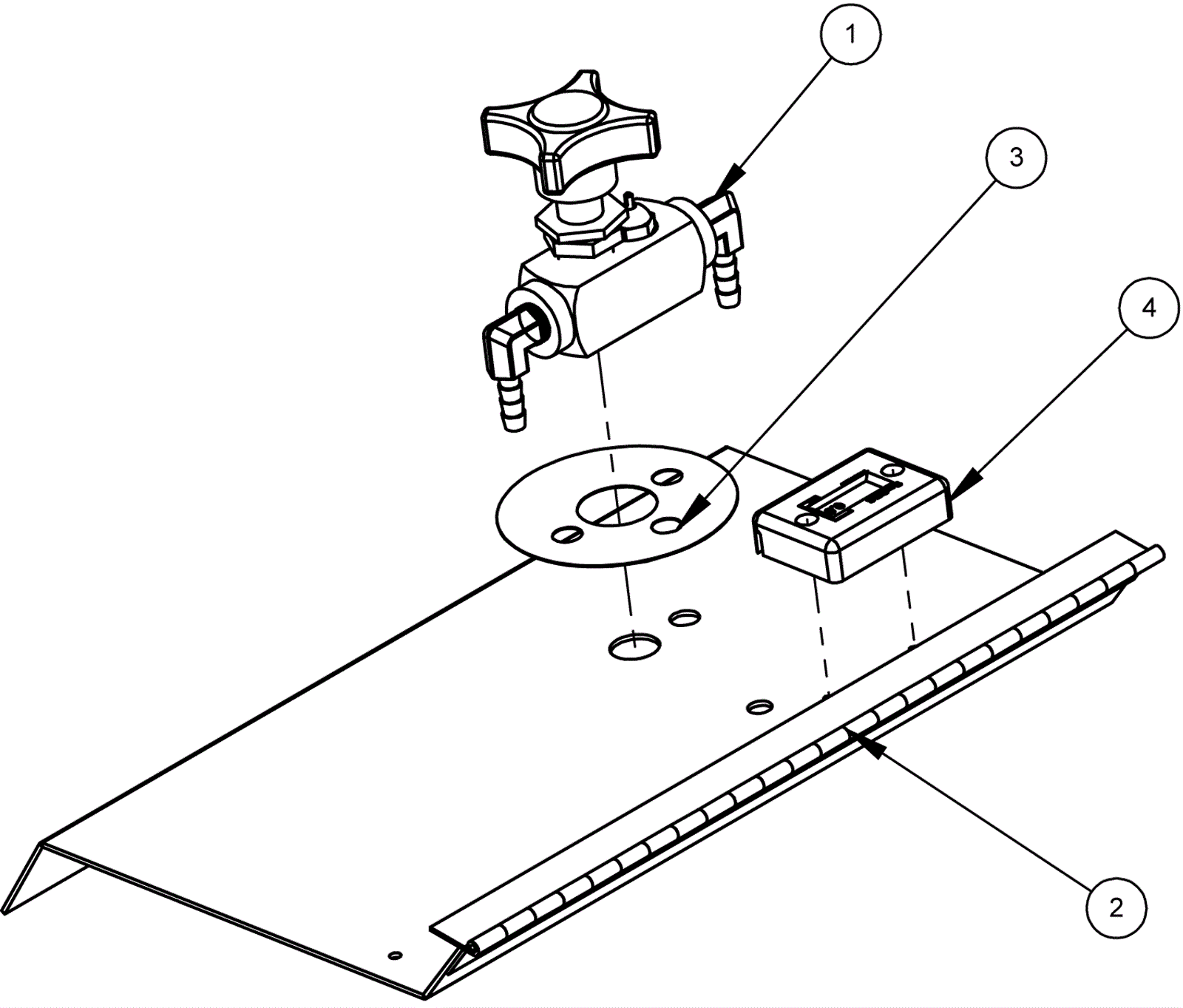 1
3
4
2