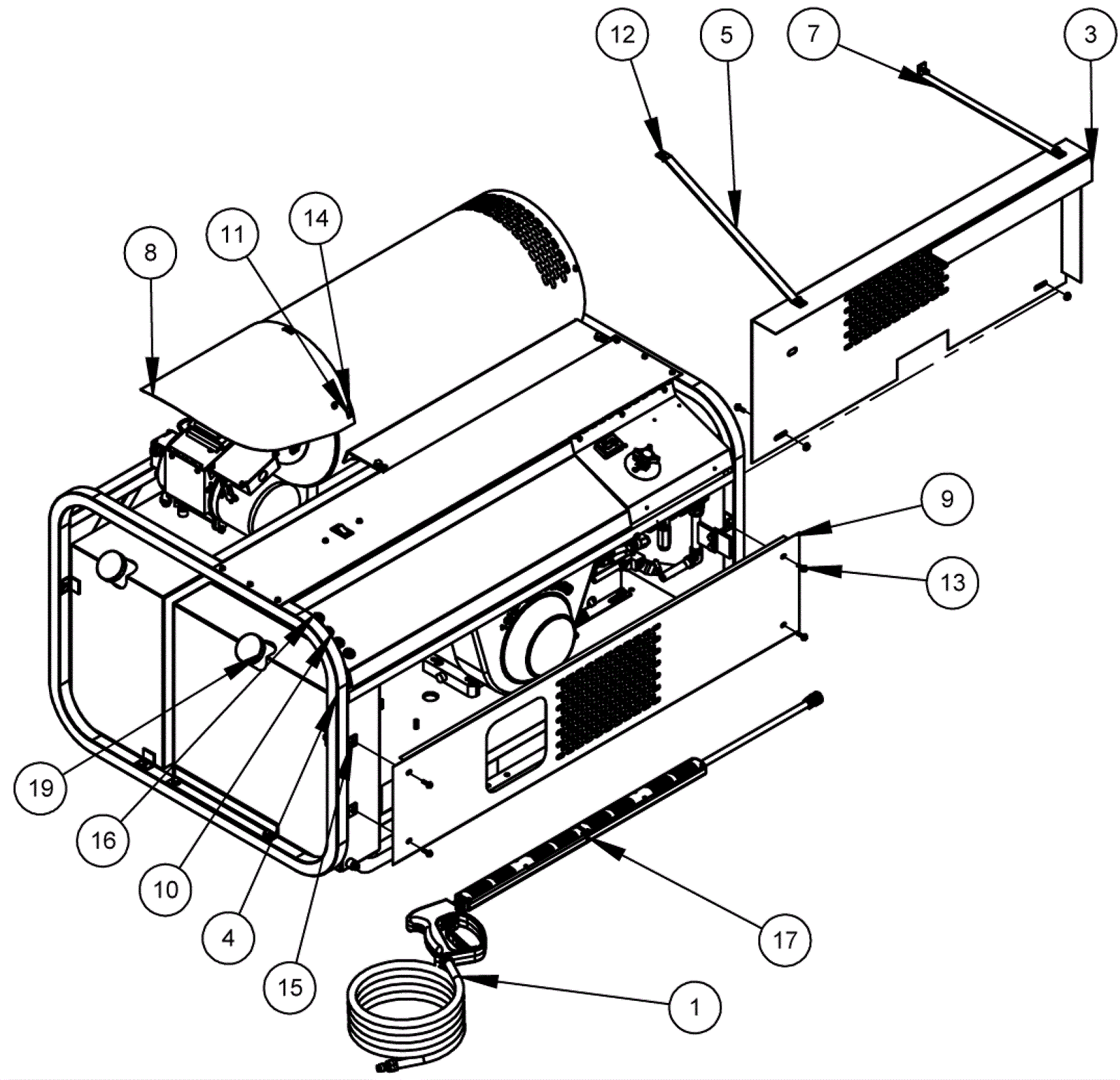 12
5
7
3
8
11
14
9
13
19
16
10
4
15
17
1