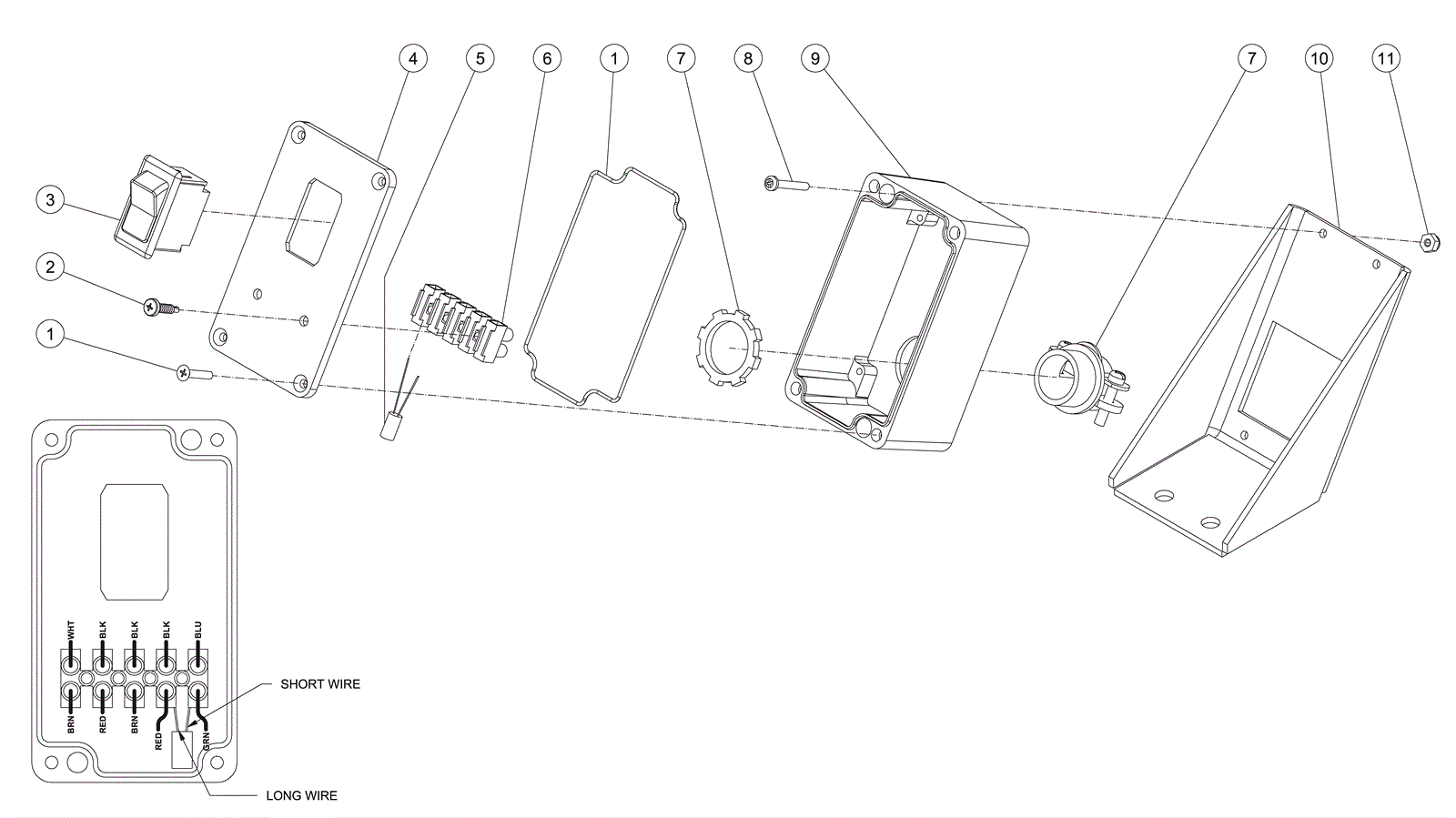 4
5
6
1
7
8
9
7
10
11
3
2
1

WHT
BLK
BLK
BLK
BLU

BRN
RED
BRN
RED
GRN

SHORT WIRE

LONG WIRE