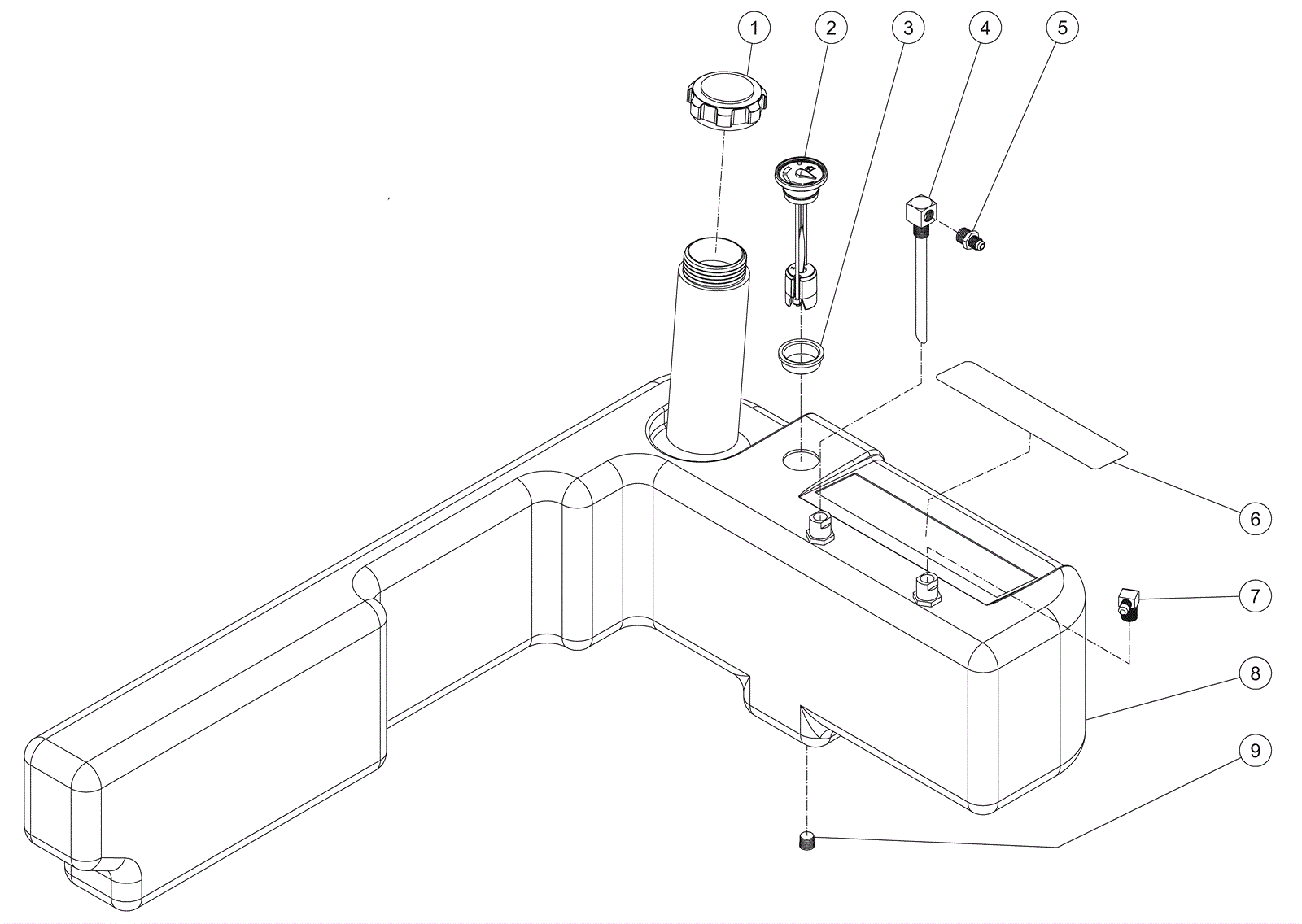 1
2
3
4
5
6
7
8
9