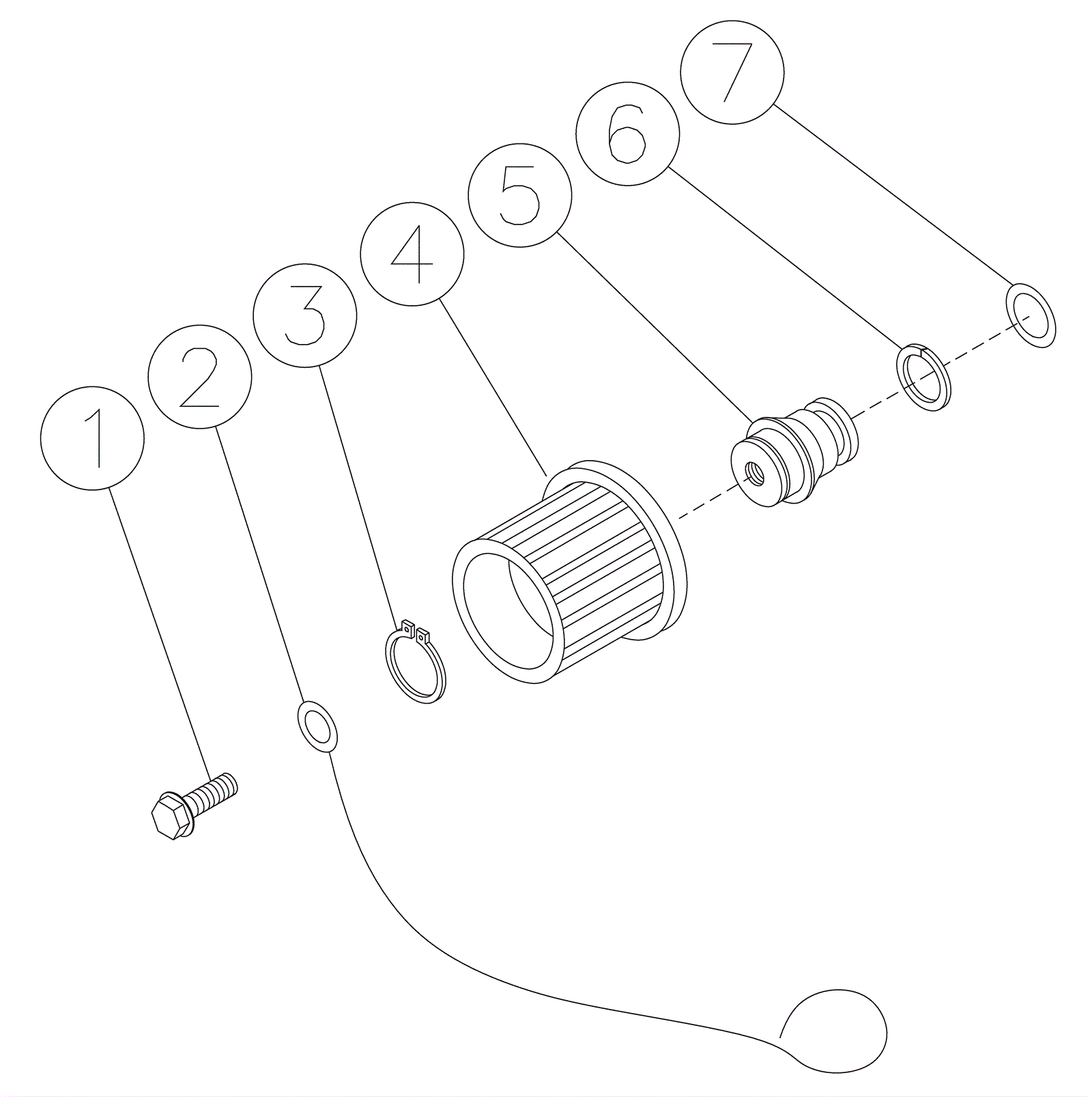 1
2
3
4
5
6
7