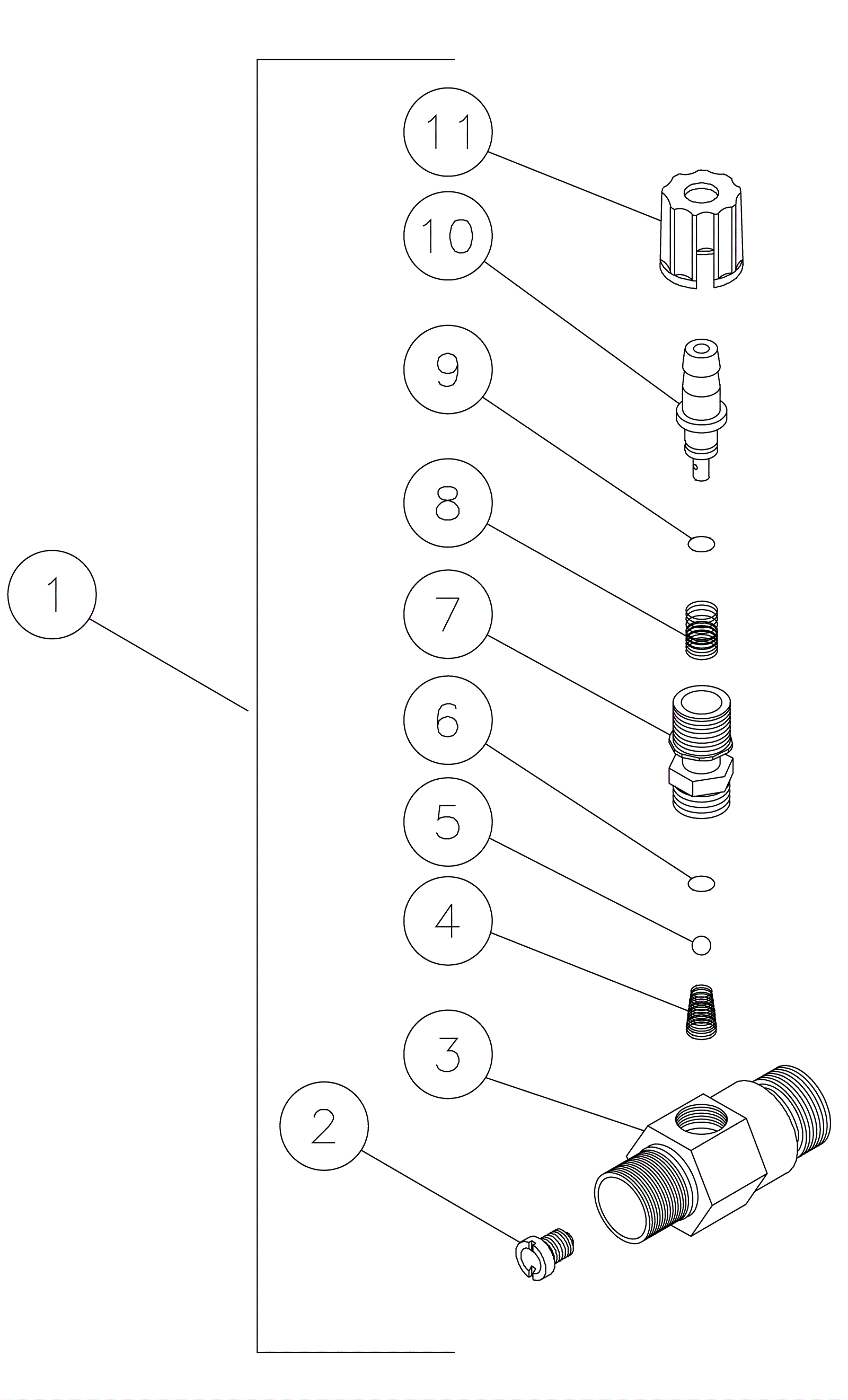 11
10
9
8
7
6
5
4
3
2
1