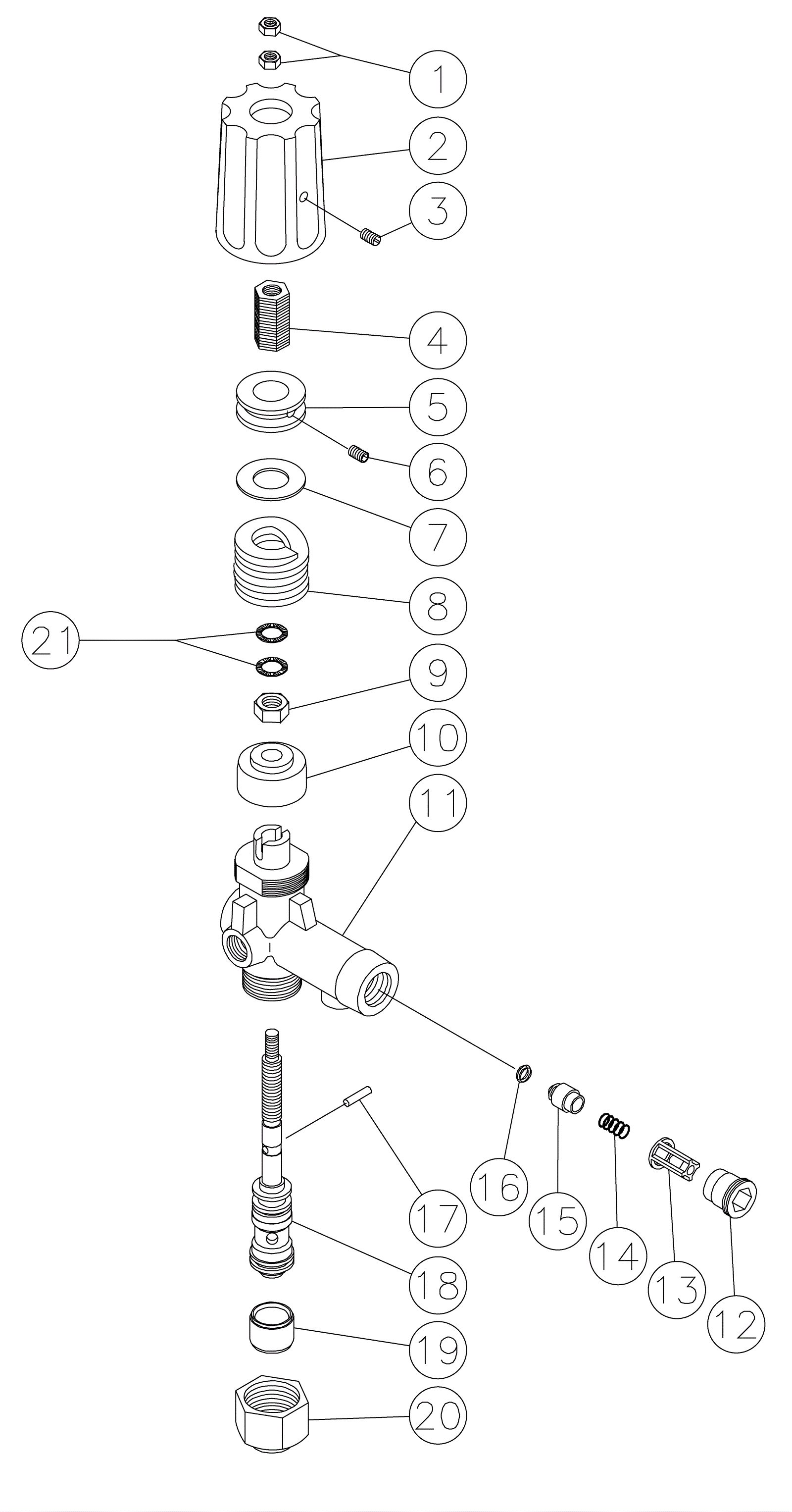 1
2
3
4
5
6
7
8
21
9
10
11
16
15
14
13
12
17
18
19
20