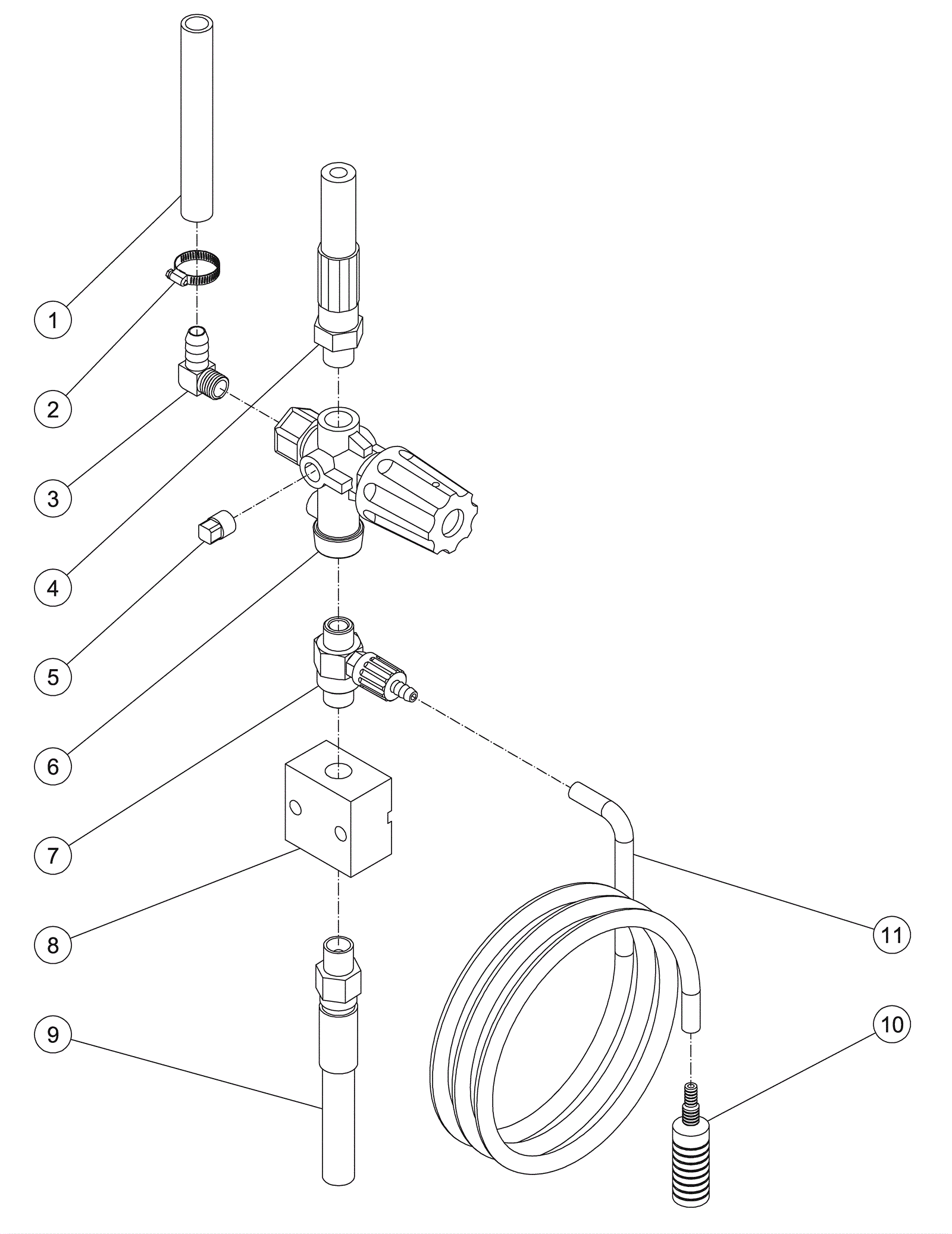 1
2
3
4
5
6
7
8
9
11
10