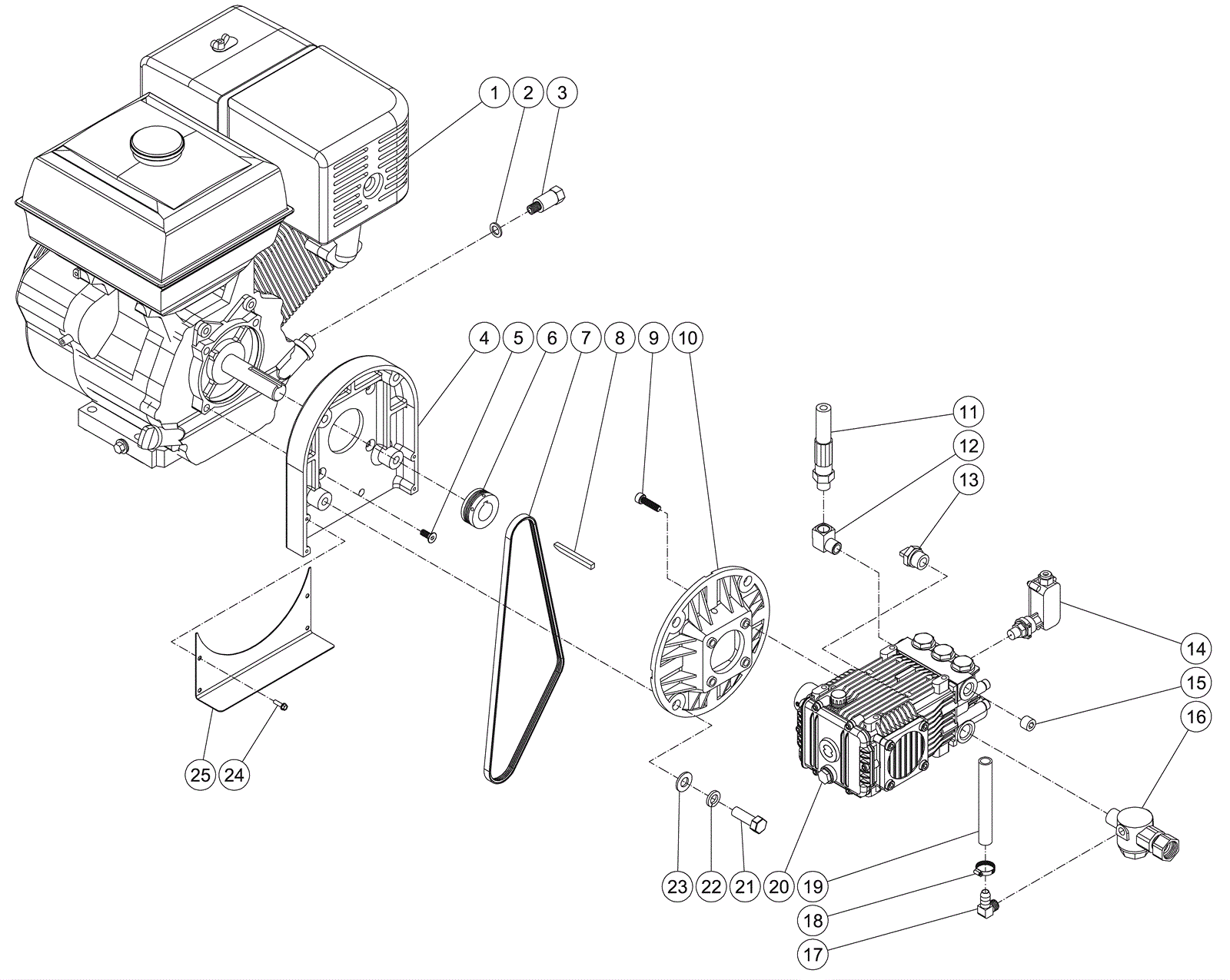 1 2 3
4 5 6 7 8 9 10
11
12
13
14
15
16
25 24
23 22 21 20 19
18
17