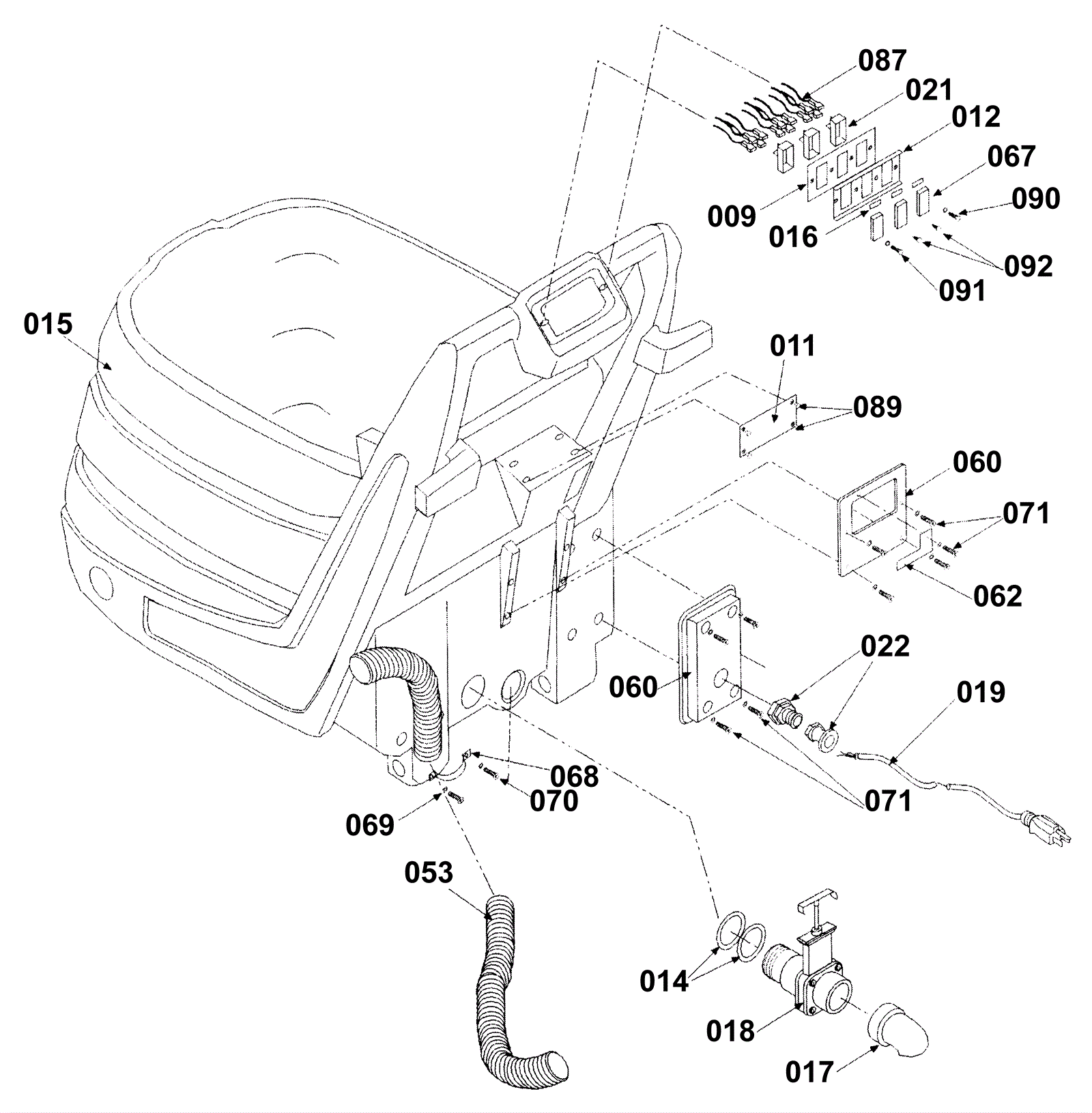 087
021
012
067
090
009
016
092
091
015
011
089
060
071
062
022
060
019
068
070
071
069
053
014
018
017