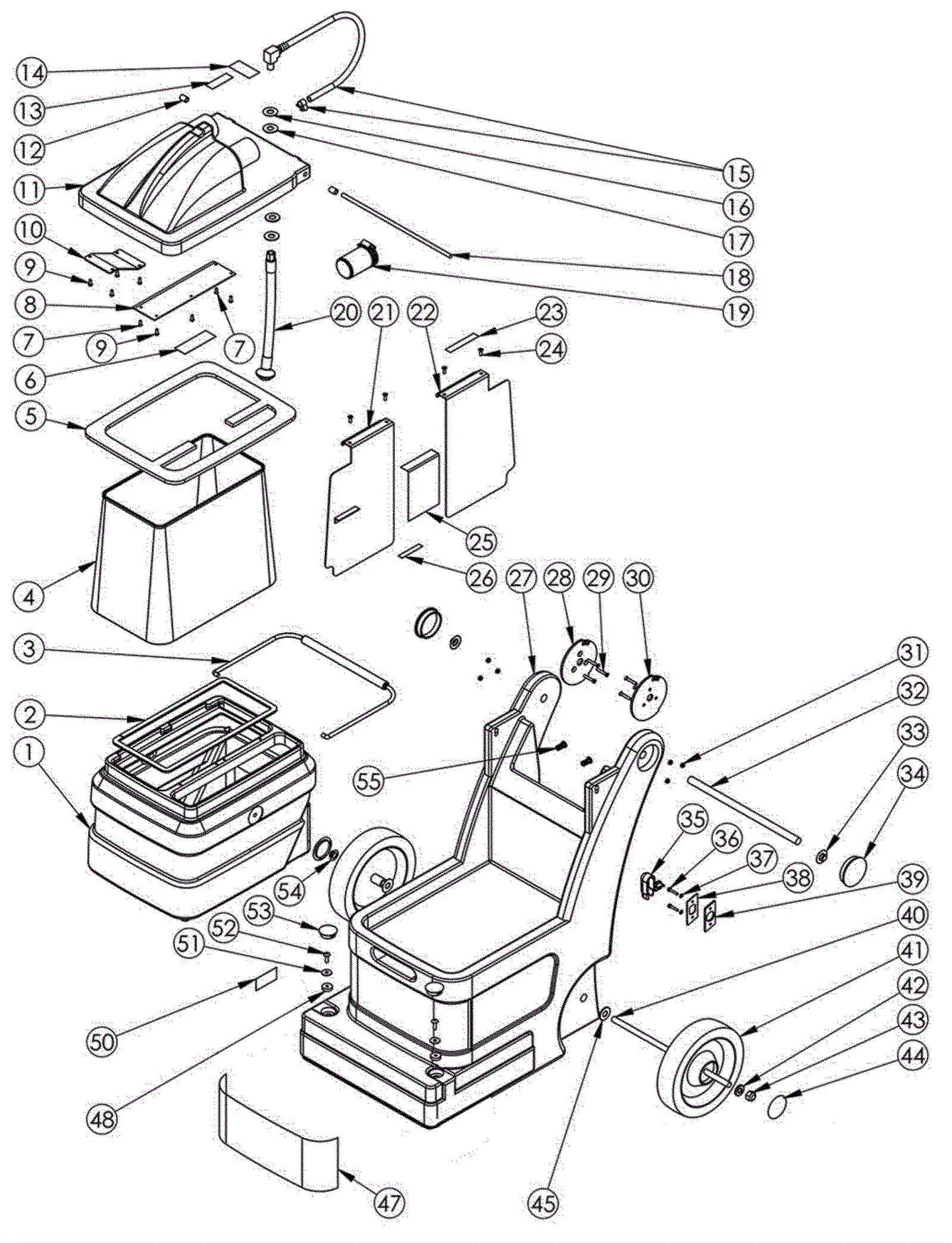 14
13
12
11
10
9
8
7
9
7
6
5
4
3
2
1
15
16
17
18
19
20
21
22
23
24
25
26
27
28
29
30
31
32
33
34
35
36
37
38
39
40
41
42
43
44
55
54
53
52
51
50
48
47
45