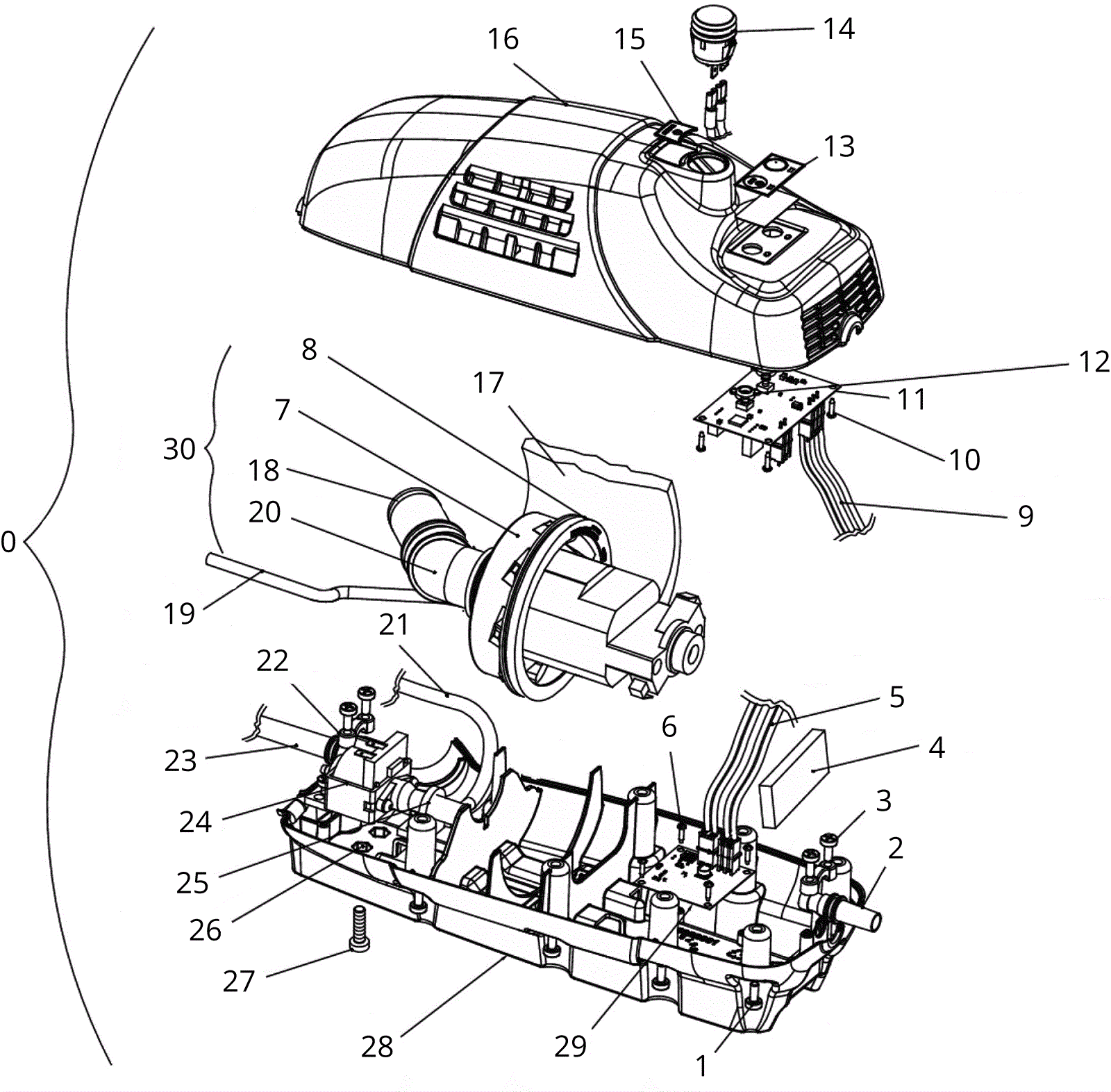 16
15
14
13
12
11
10
9
8
17
7
30
18
20
0
19
21
22
5
6
4
23
3
24
2
25
26
27
28
29
1