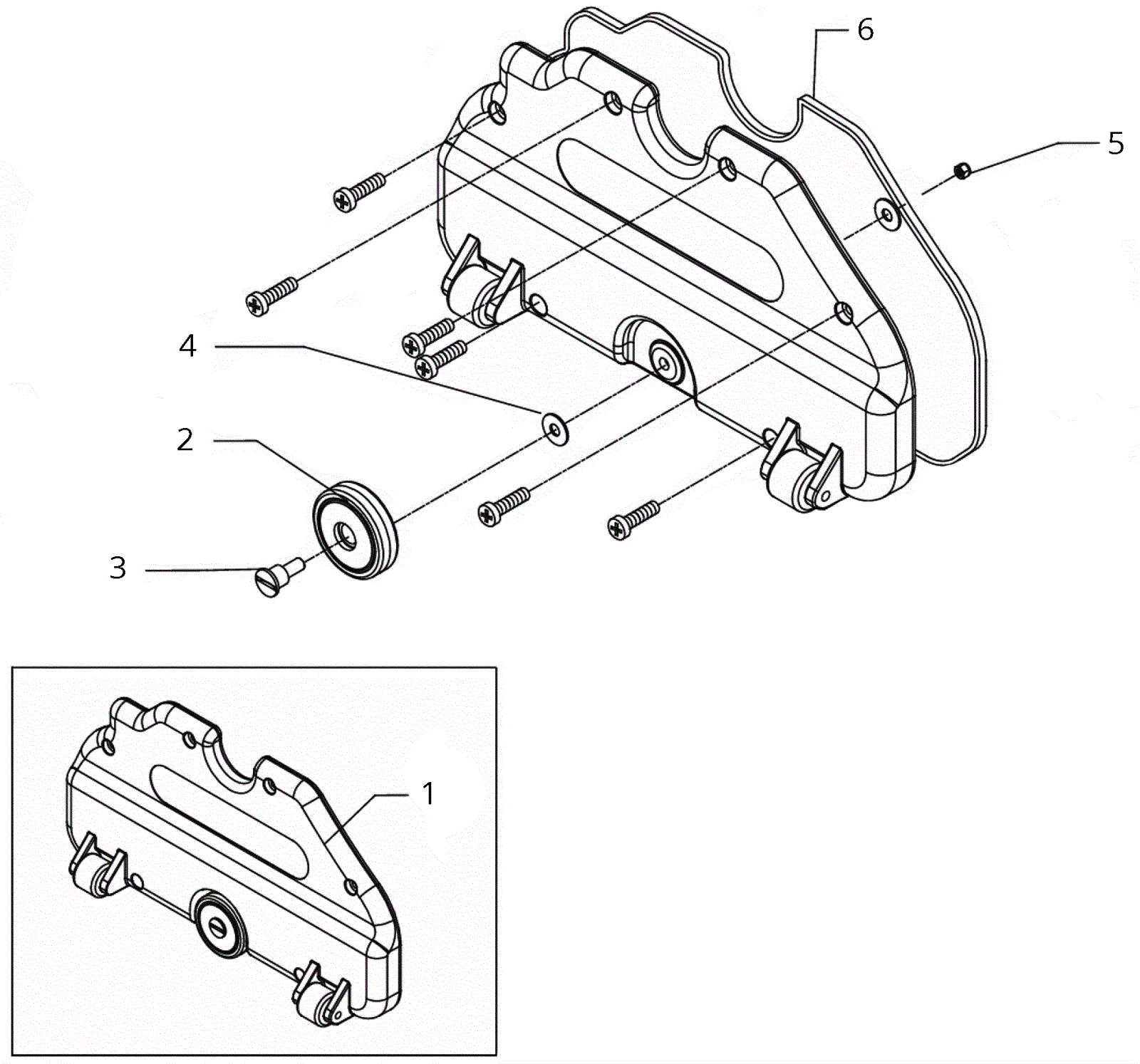 6
5
4
2
3
1