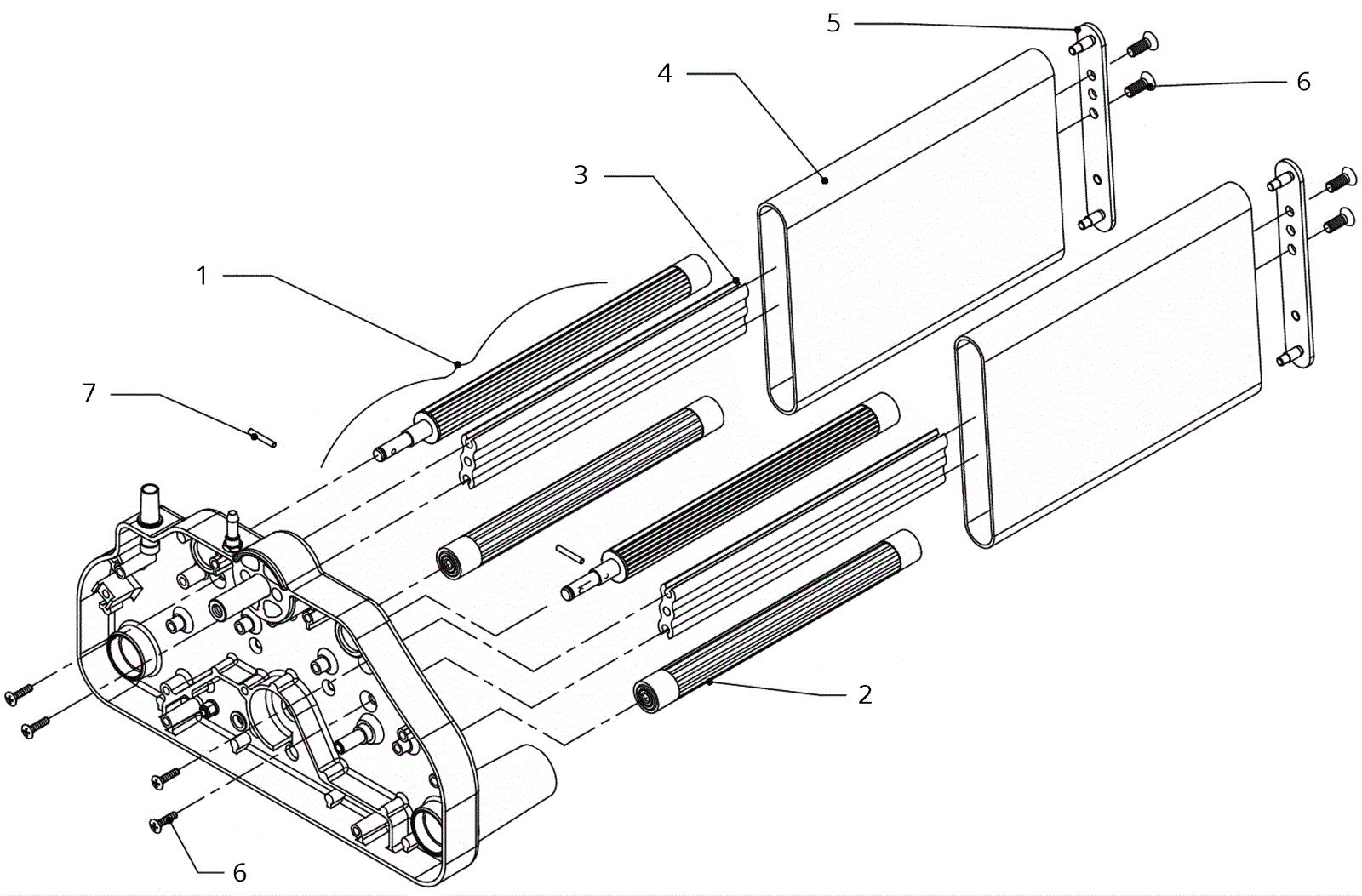 5
4
6
3
1
7
2
6