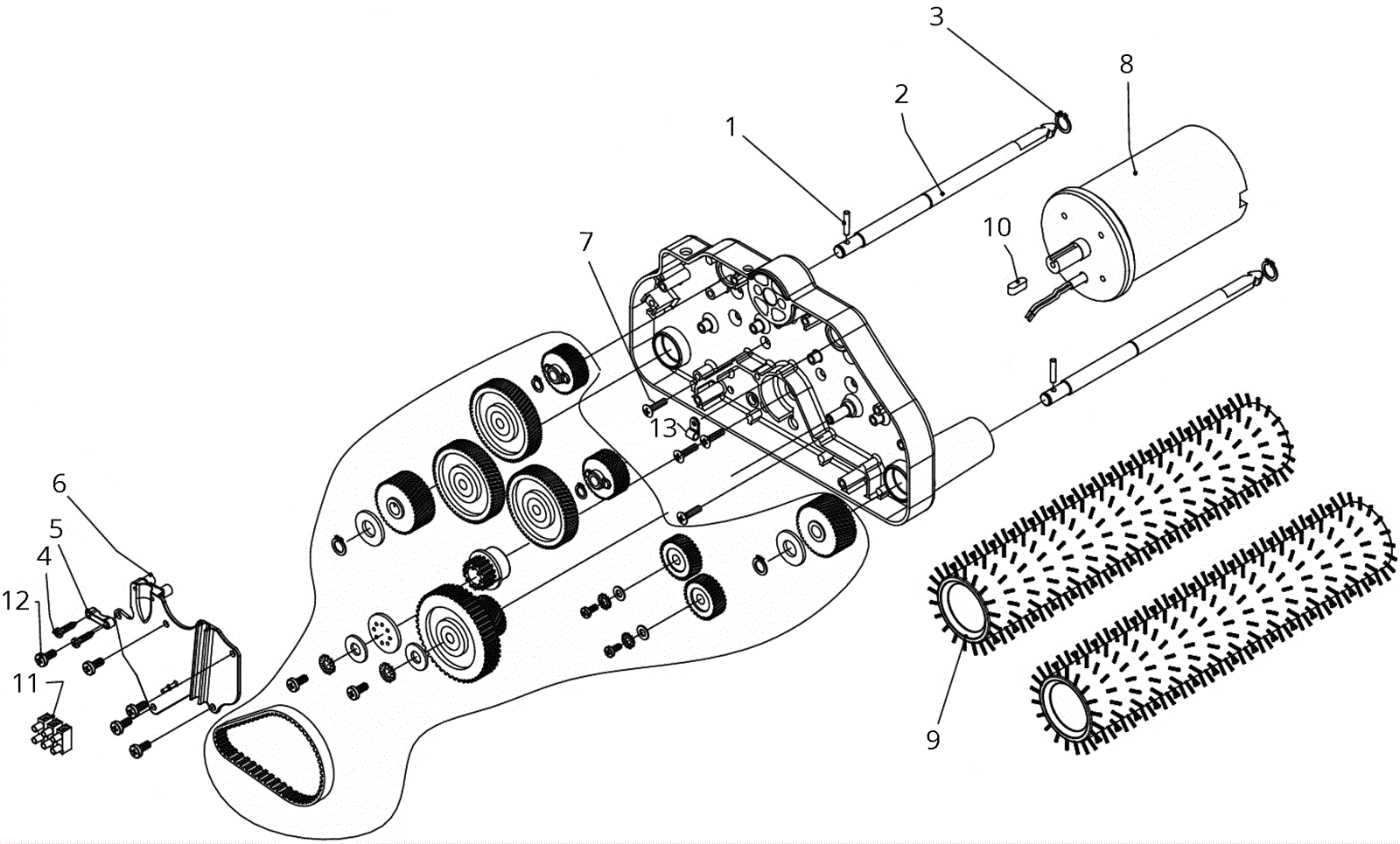 3
8
2
1
10
7
13
6
5
4
12
11
9