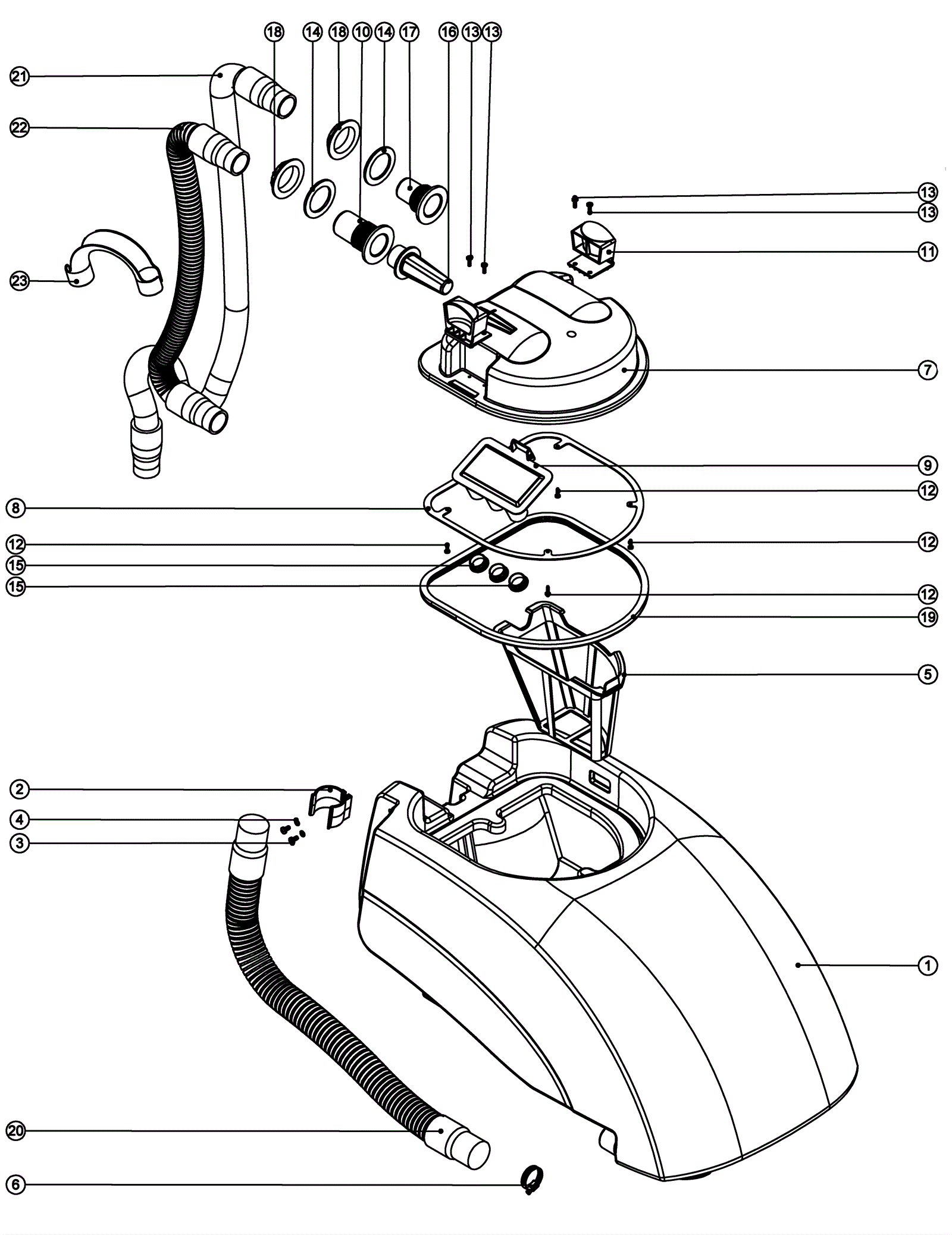 18 14 18 10 14 17 16 13 13

21

22

13

13

11

23

7

9

12

8

12

12

15

15

12

19

5

2

4

3

1

20

6