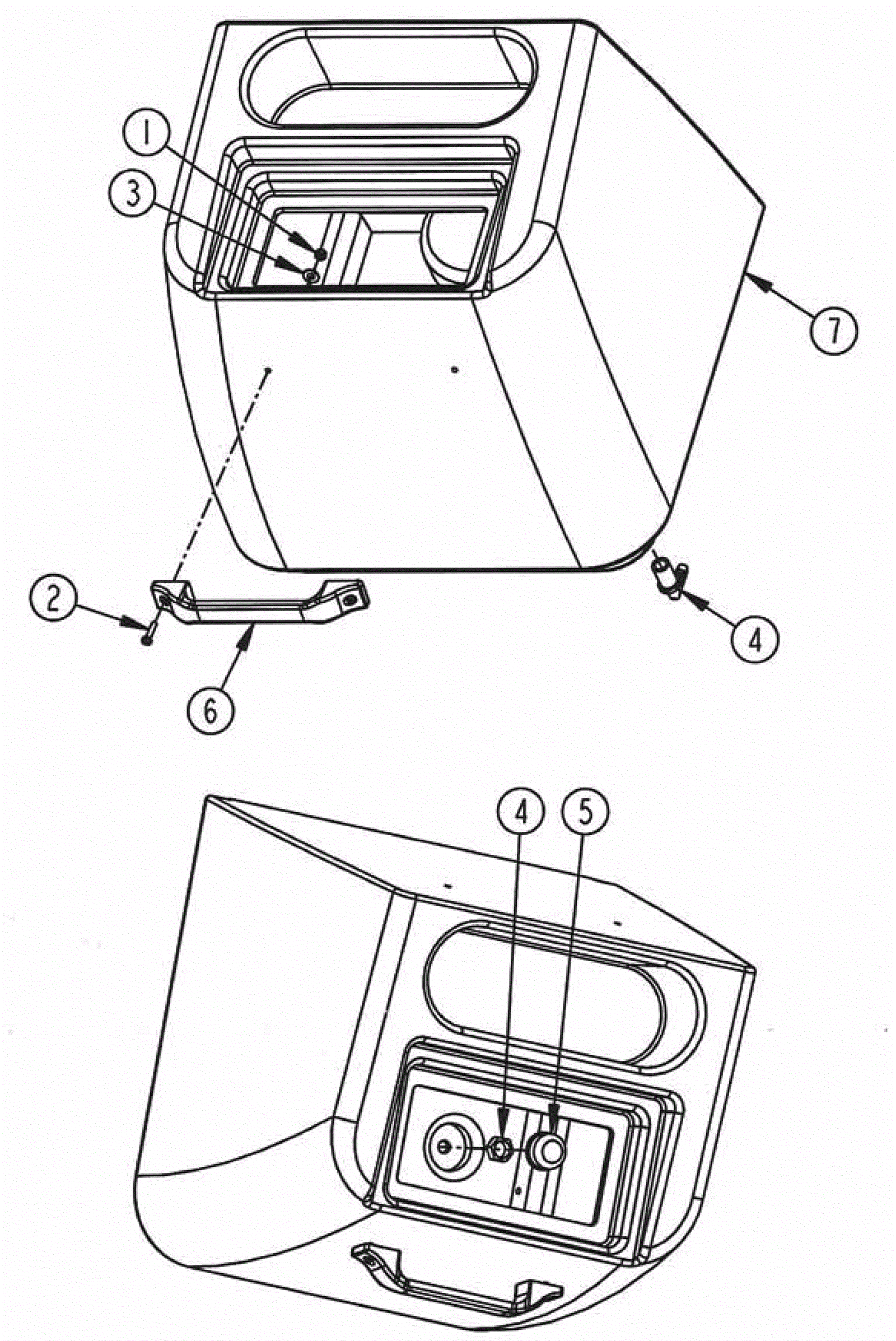 1
3
7
2
4
6
4
5