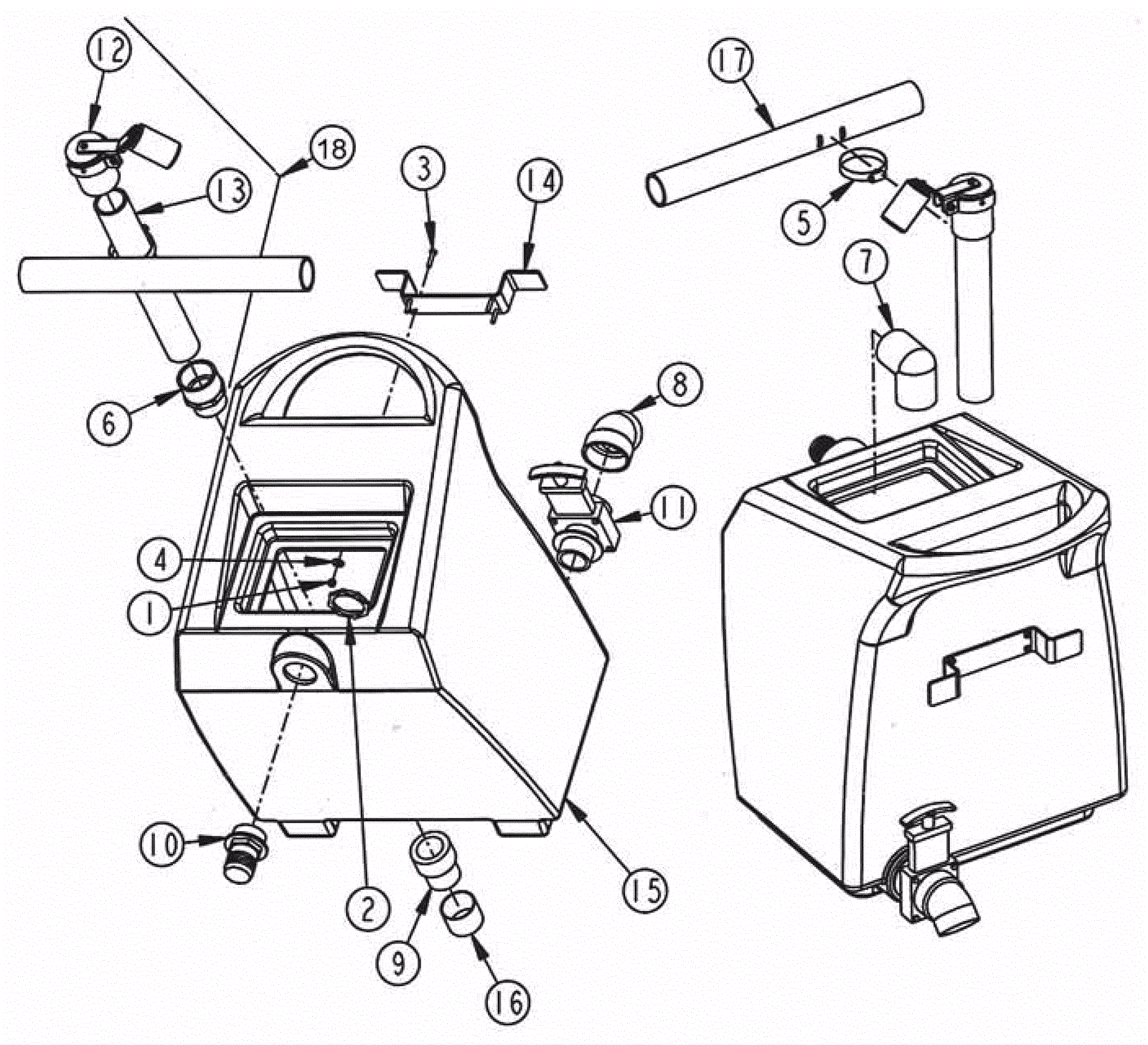 12
18
13
3
14
17
5
7
6
8
11
4
1
10
2
9
16
15