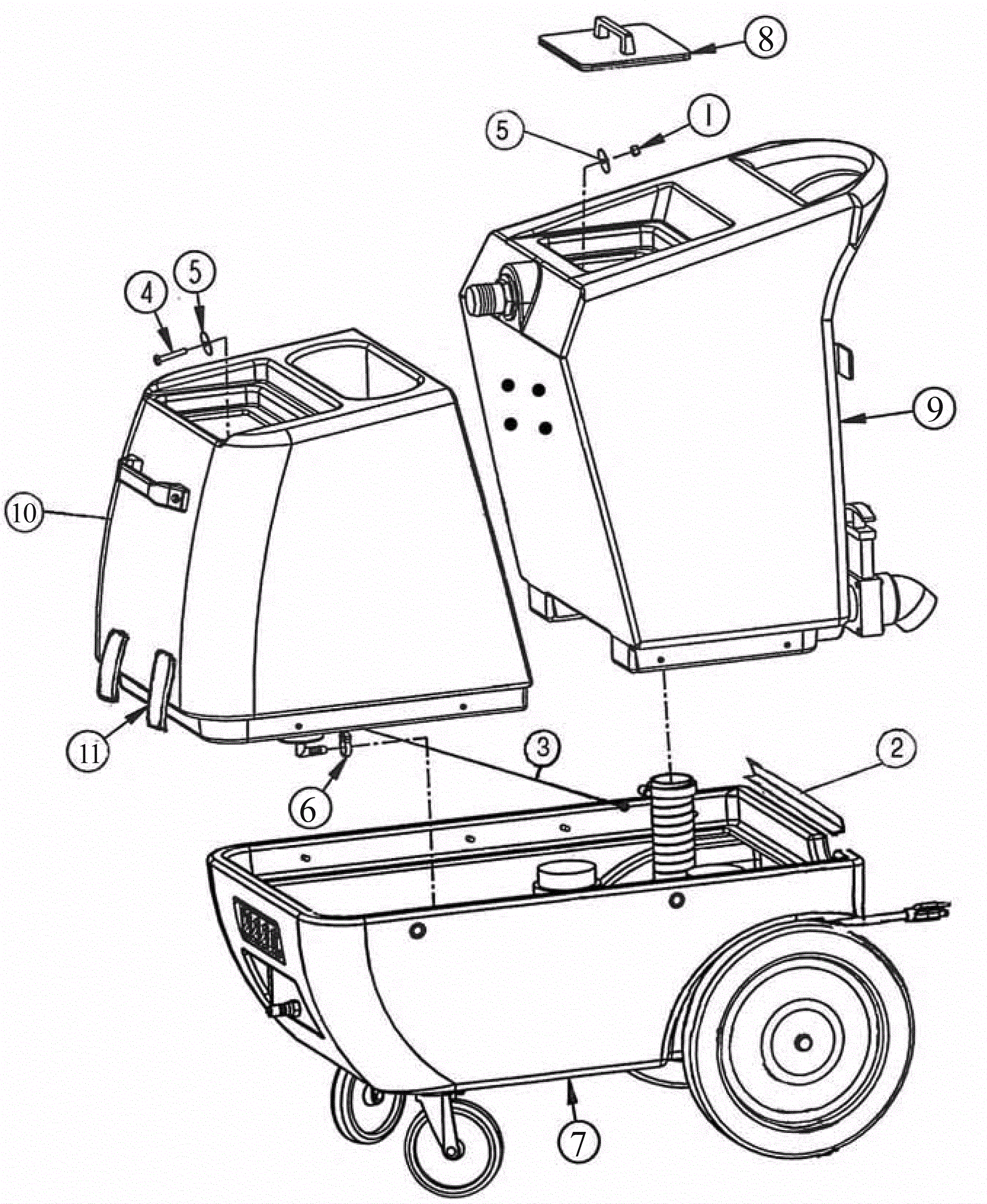 8
5
1
4
5
9
10
11
3
2
6
7