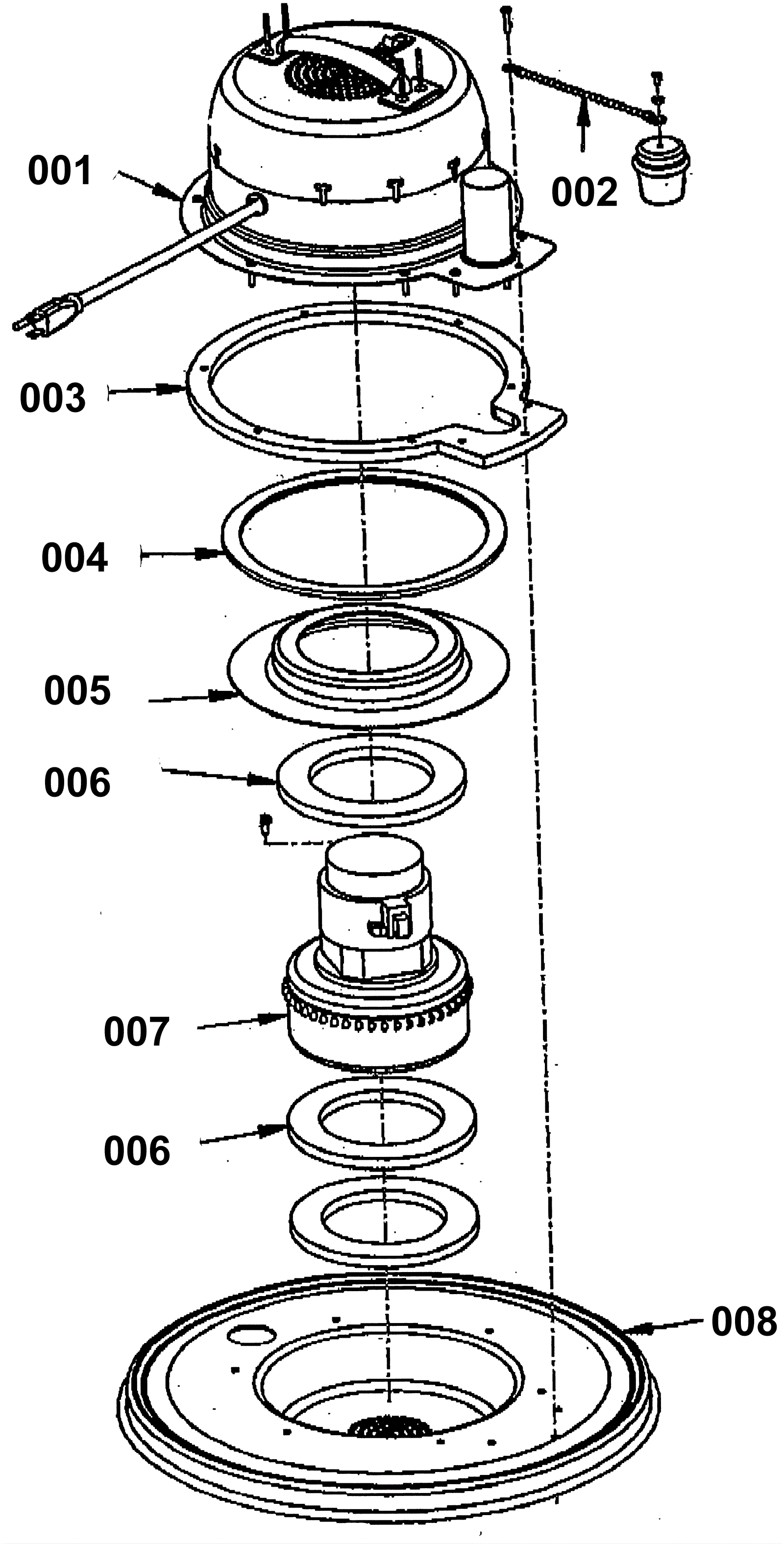 001
002
003
004
005
006
007
006
008