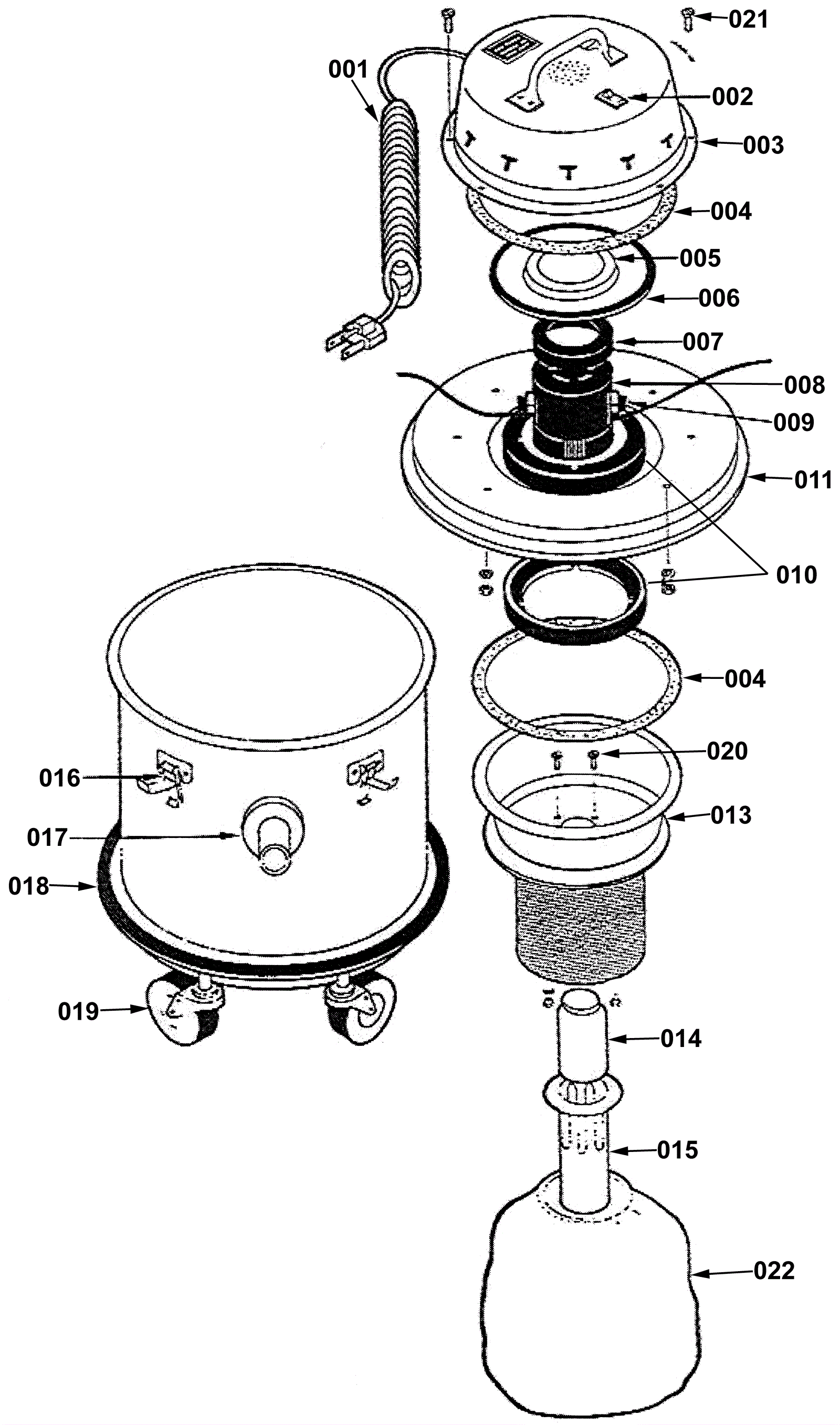 021
001
002
003
004
005
006
007
008
009
011
010
004
020
016
013
017
018
019
014
015
022