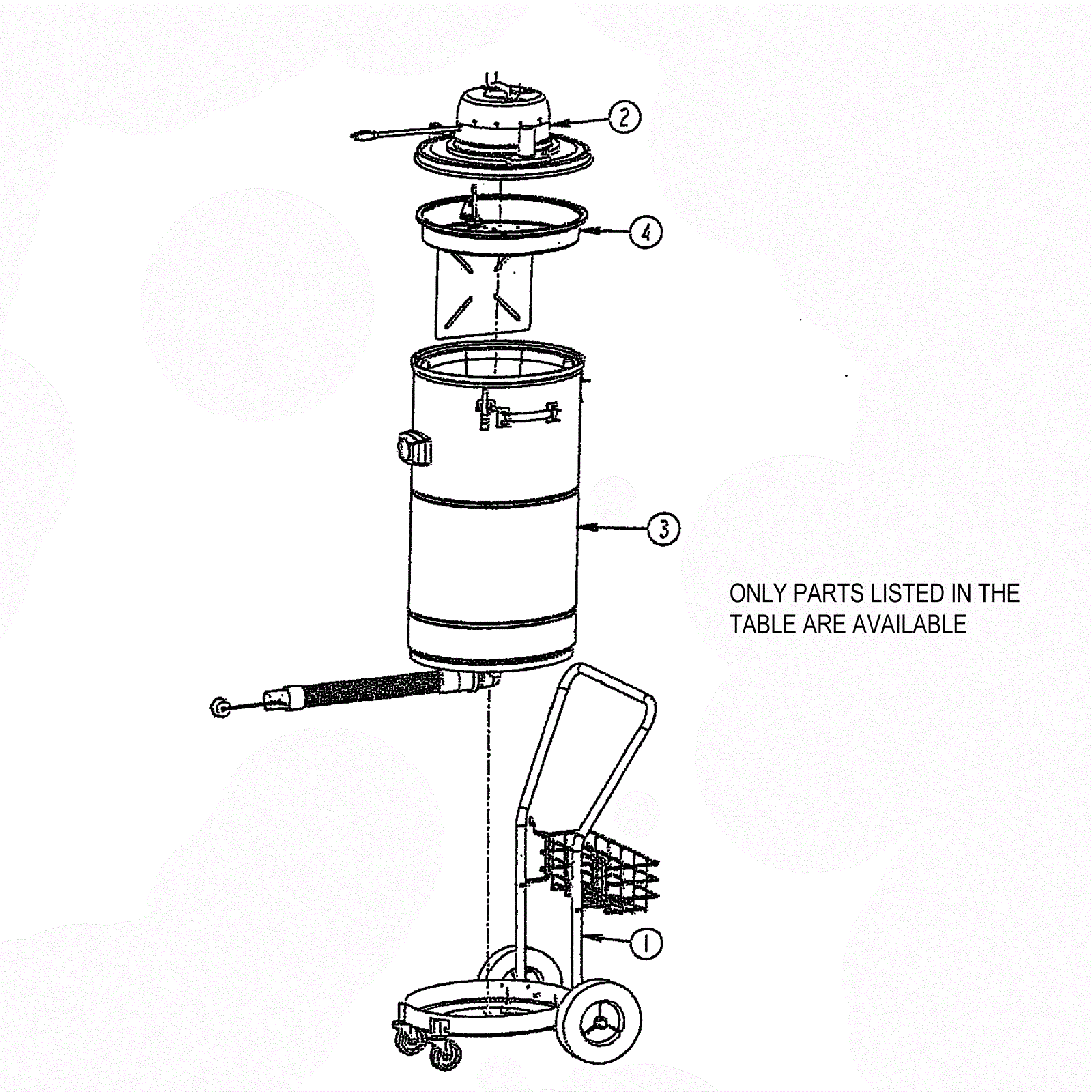 2

4

3

ONLY PARTS LISTED IN THE TABLE ARE AVAILABLE

1