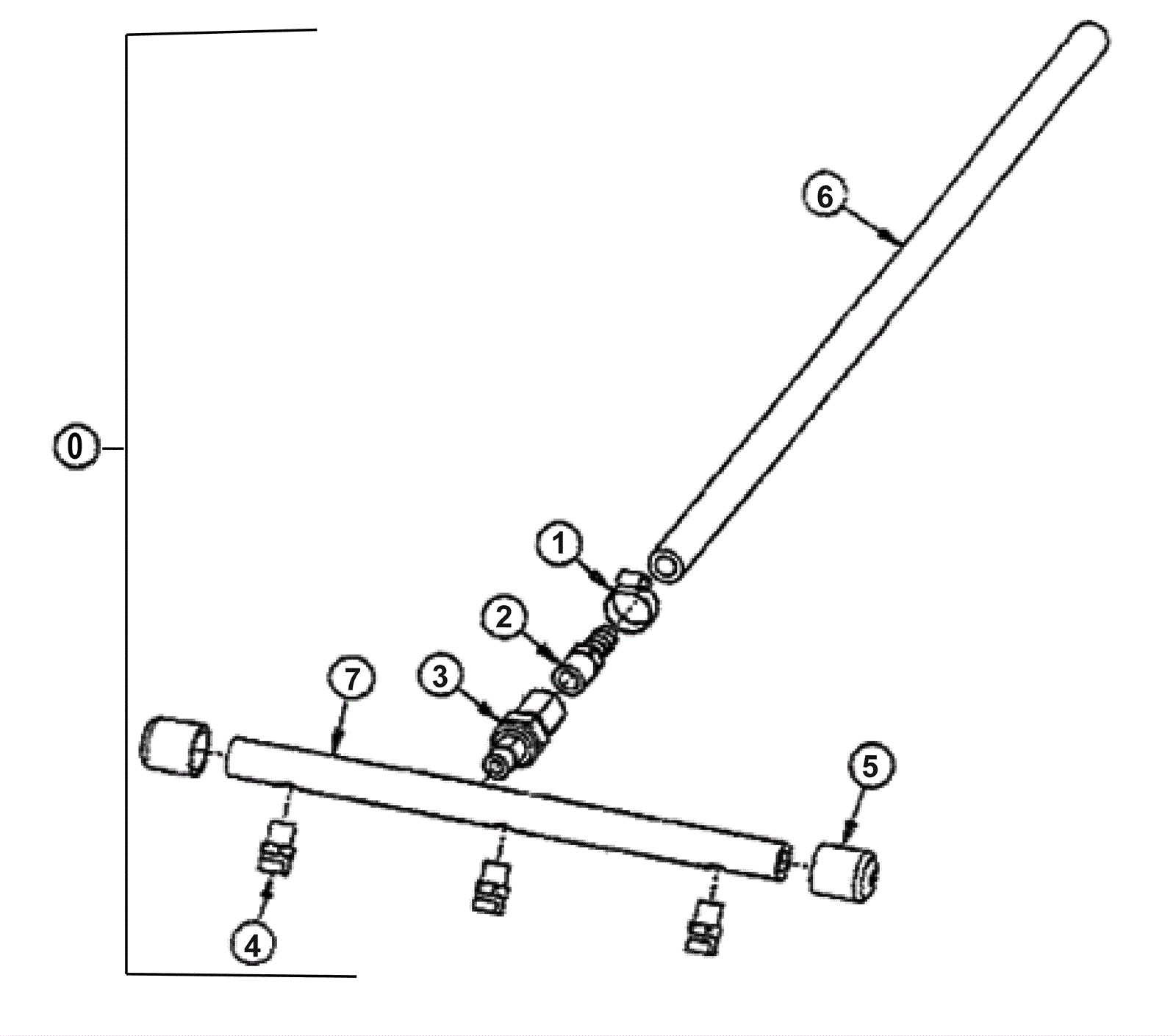 6
0
1
2
7
3
5
4