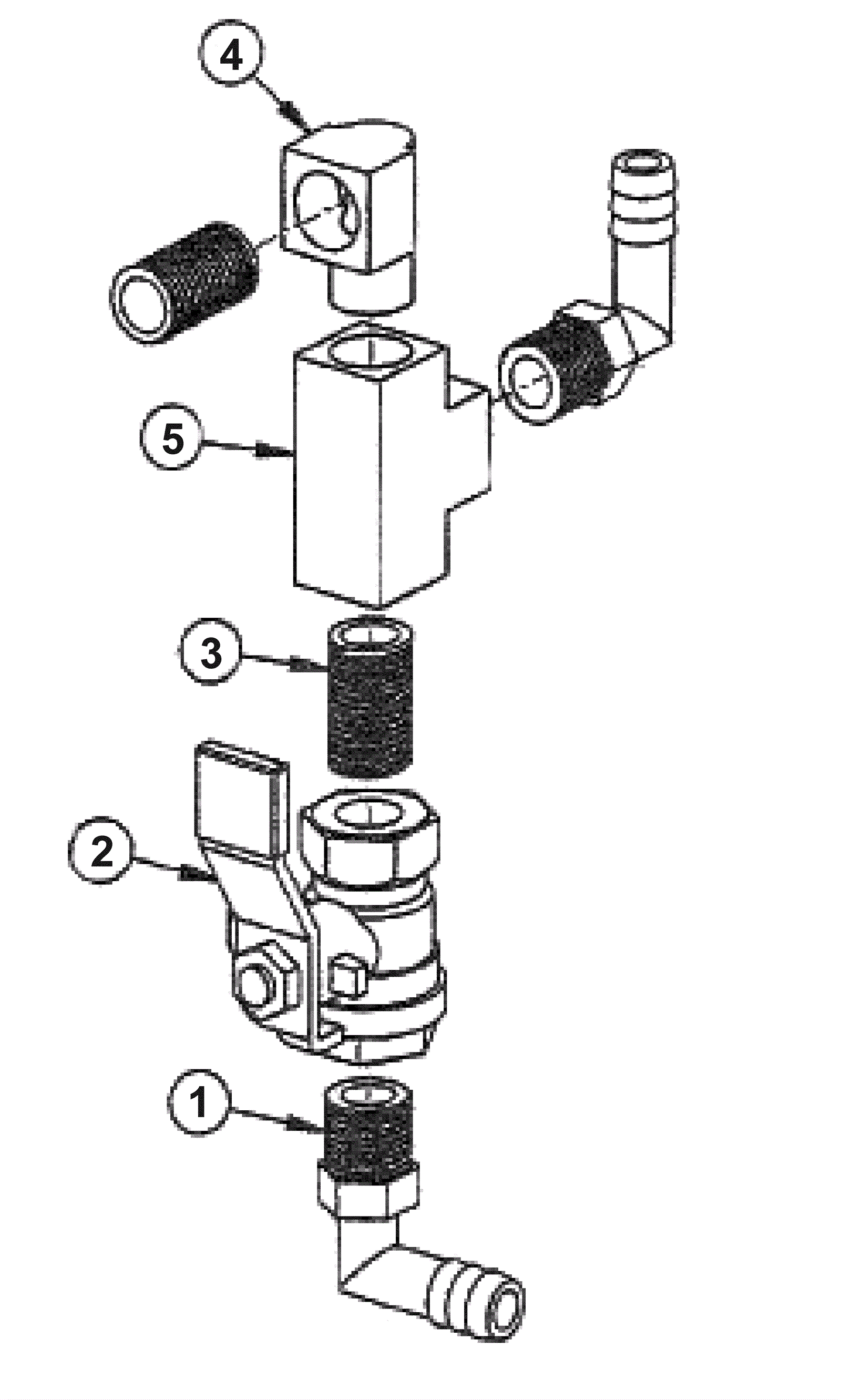 4

5

3

2

1