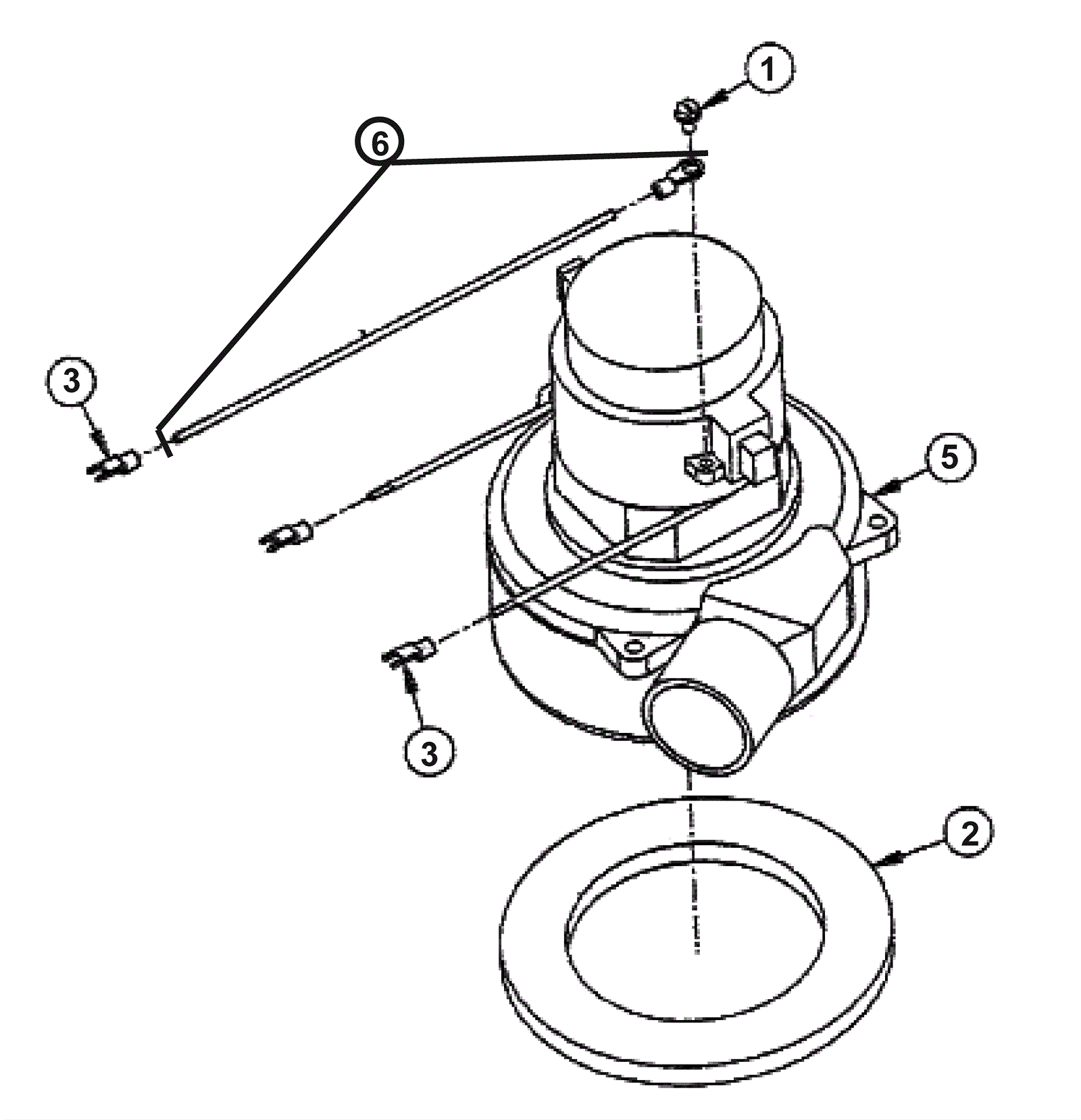 1
6
3
5
3
2