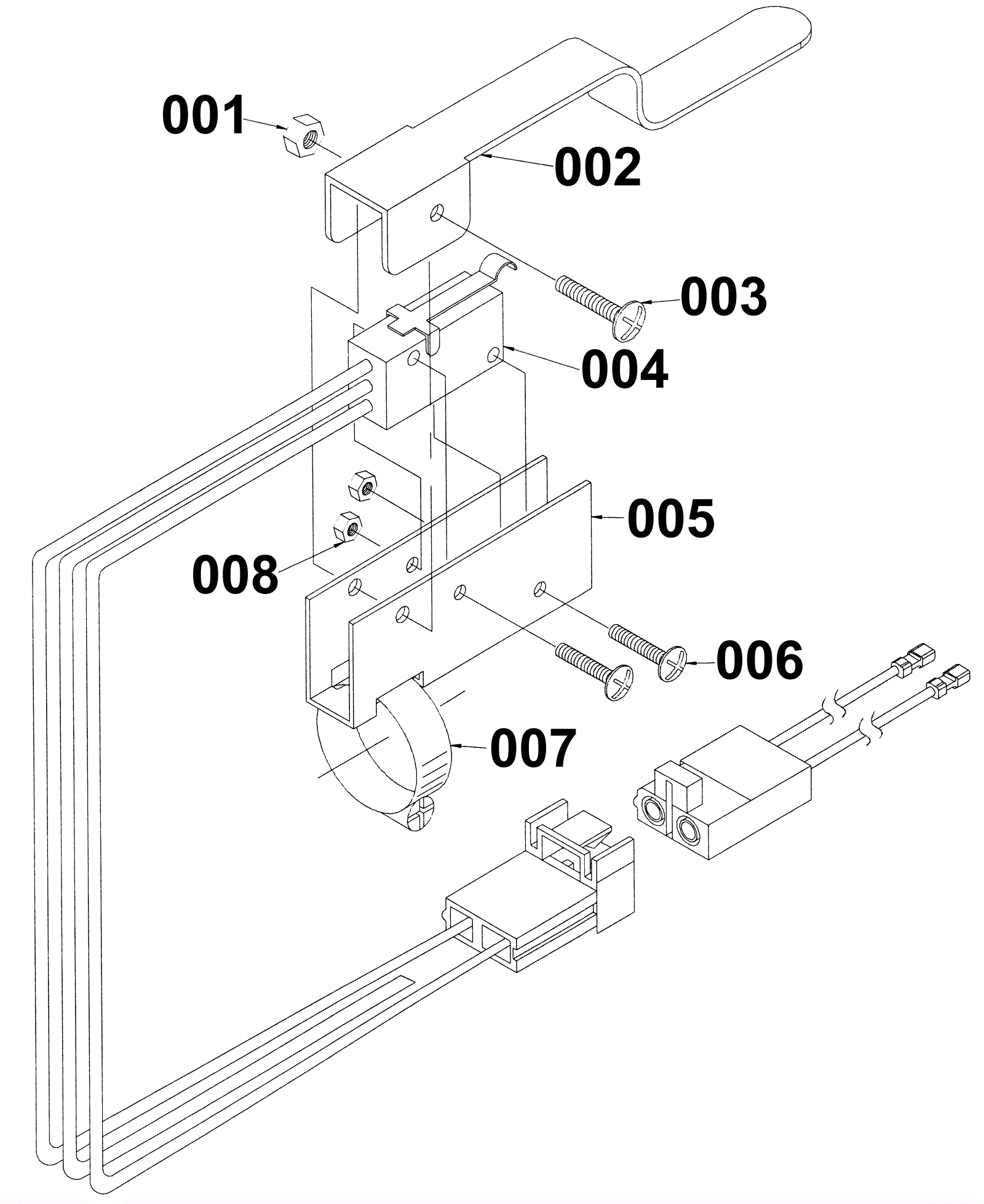 001

002

003

004

005

008

006

007