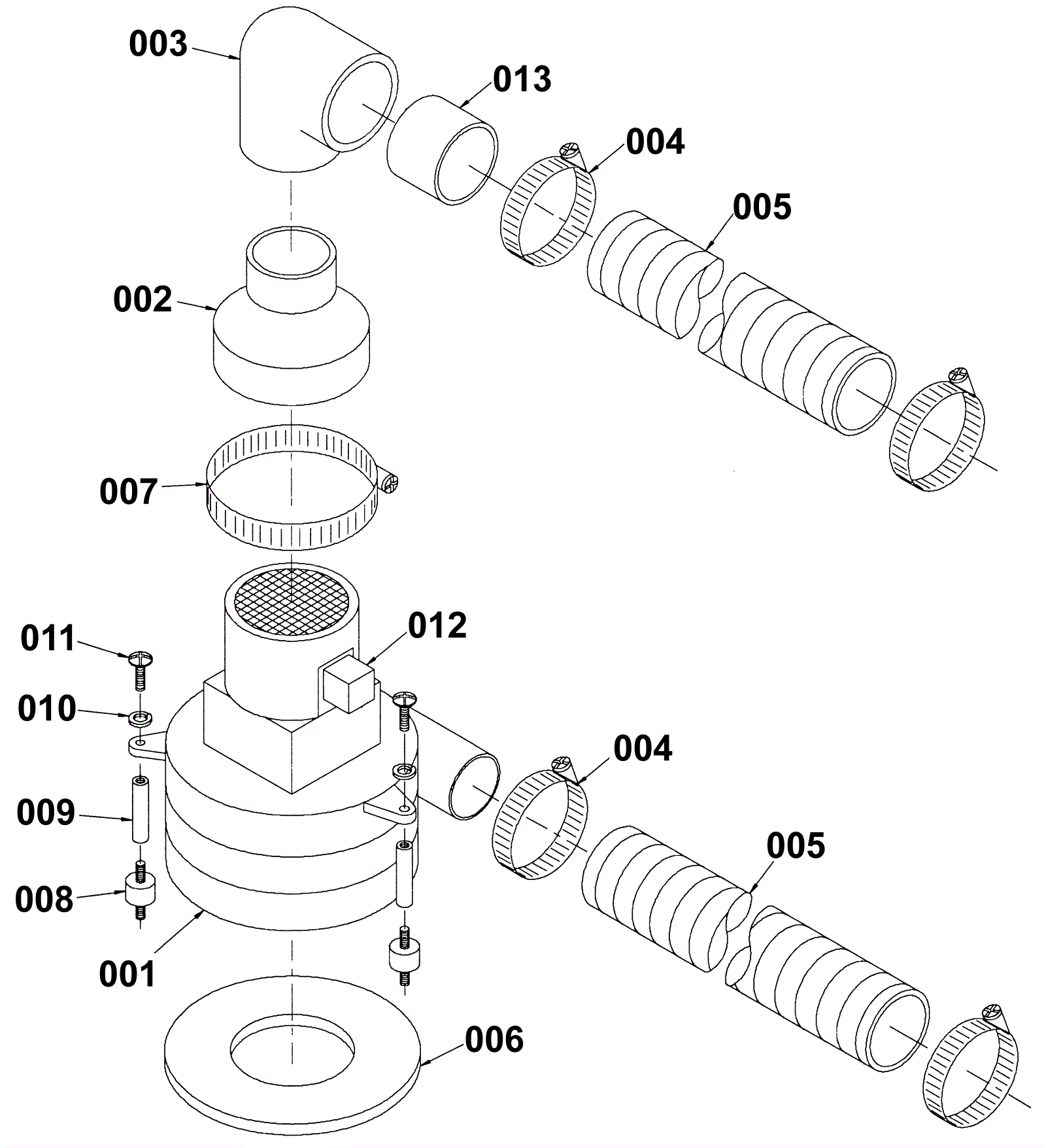 003
013
004
005
002
007
012
011
010
004
009
005
008
001
006