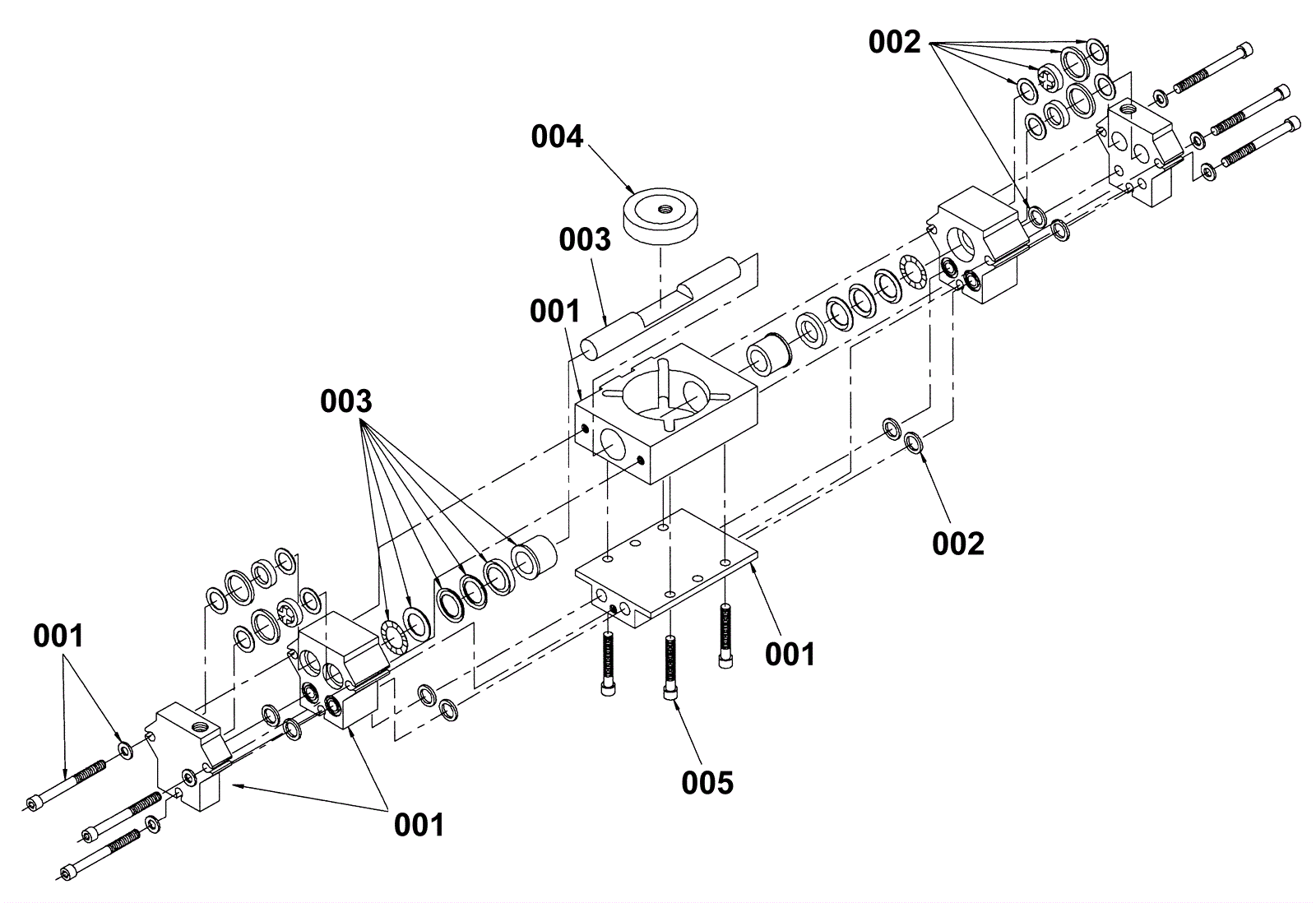 002
004
003
001
003
002
001
001
005
001