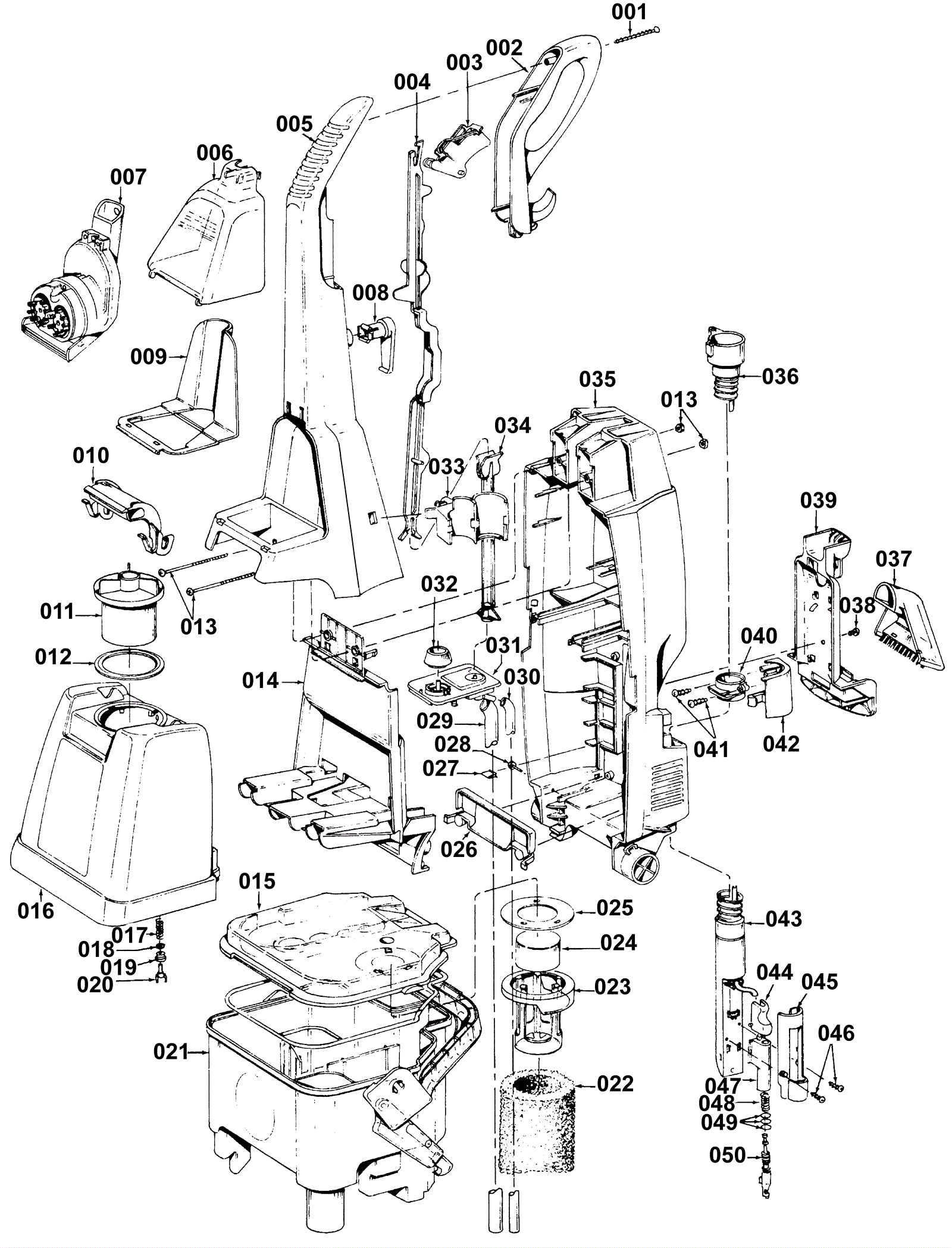 001
002
003
004
005
006
007
008
009
010
011
012
013
013
014
015
016
017
018
019
020
021
022
023
024
025
026
027
028
029
030
031
032
033
034
035
036
037
038
039
040
041
042
043
044
045
046
047
048
049
050