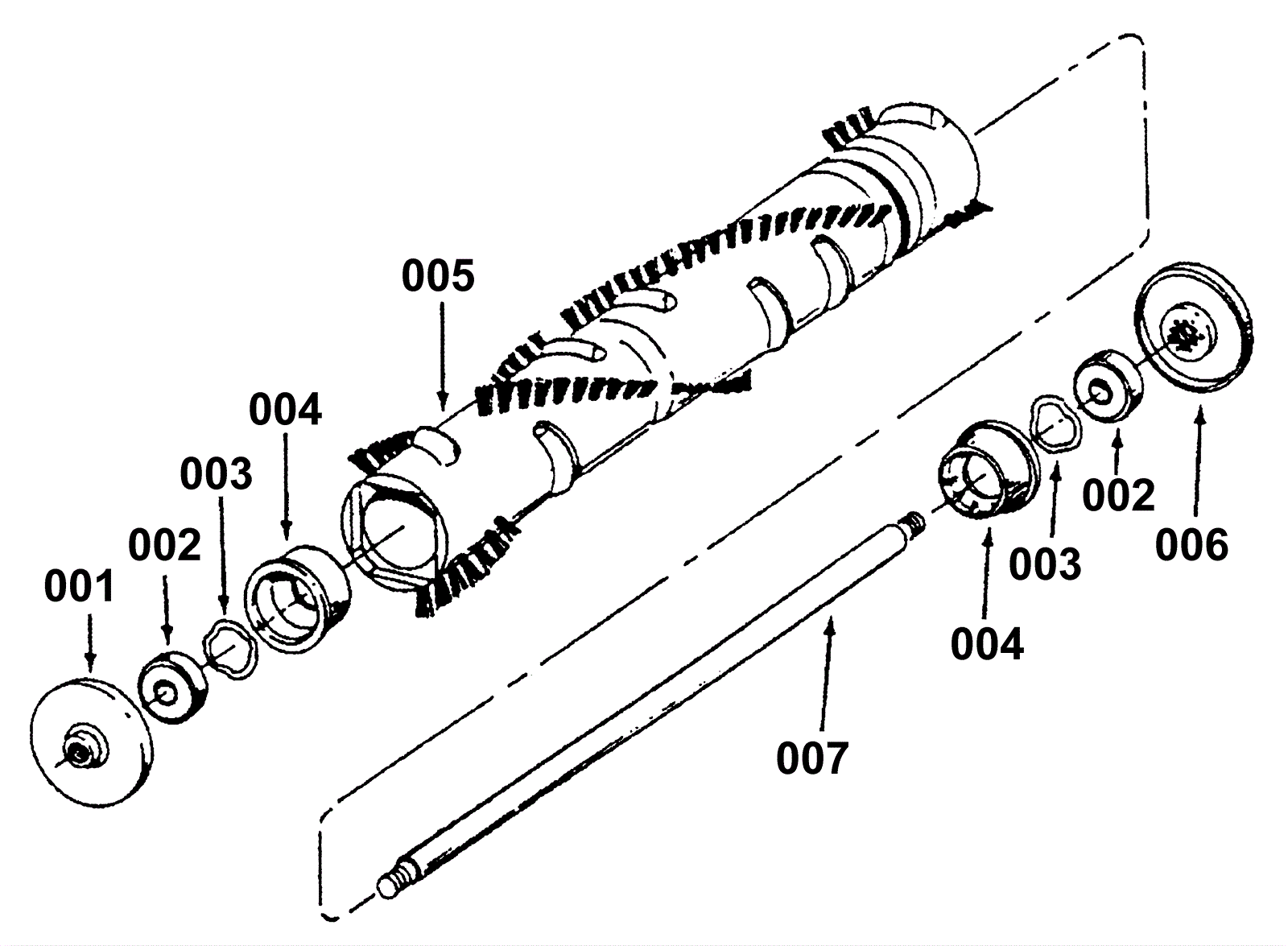 005
004
003
002
001
006
002
003
004
007