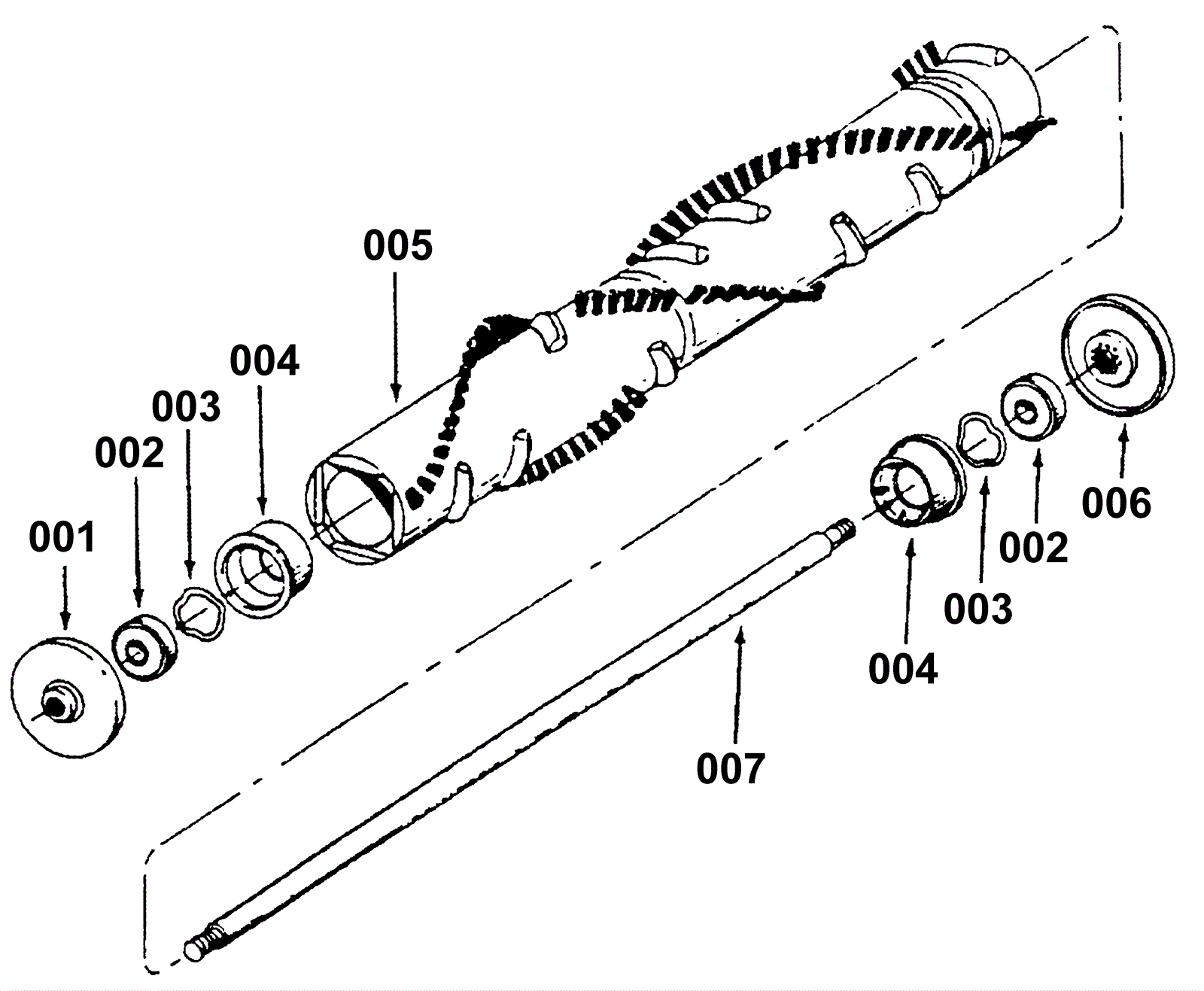 005
004
003
002
001
006
002
003
004
007