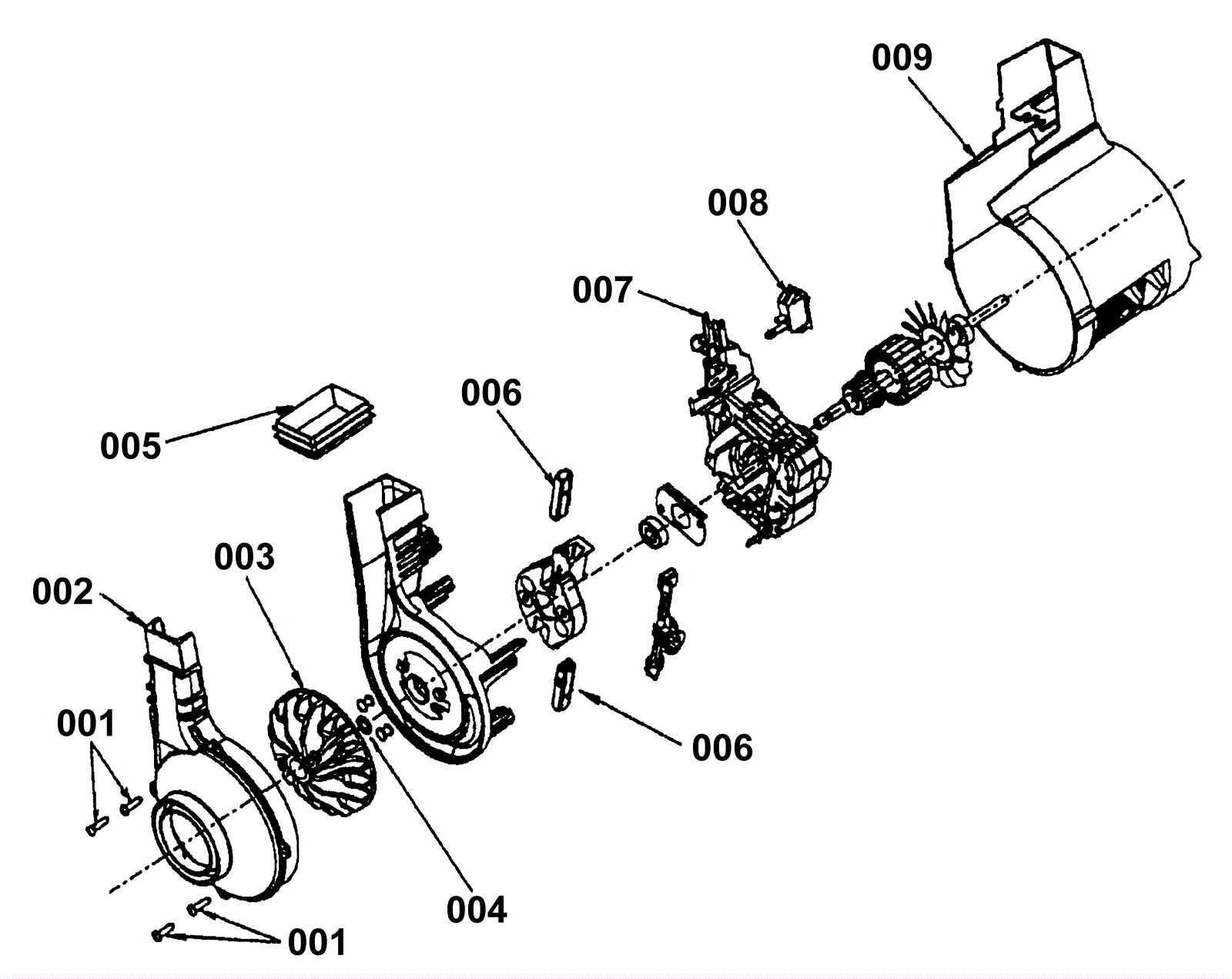 009

008

007

006

005

003

002

001

006

004

001