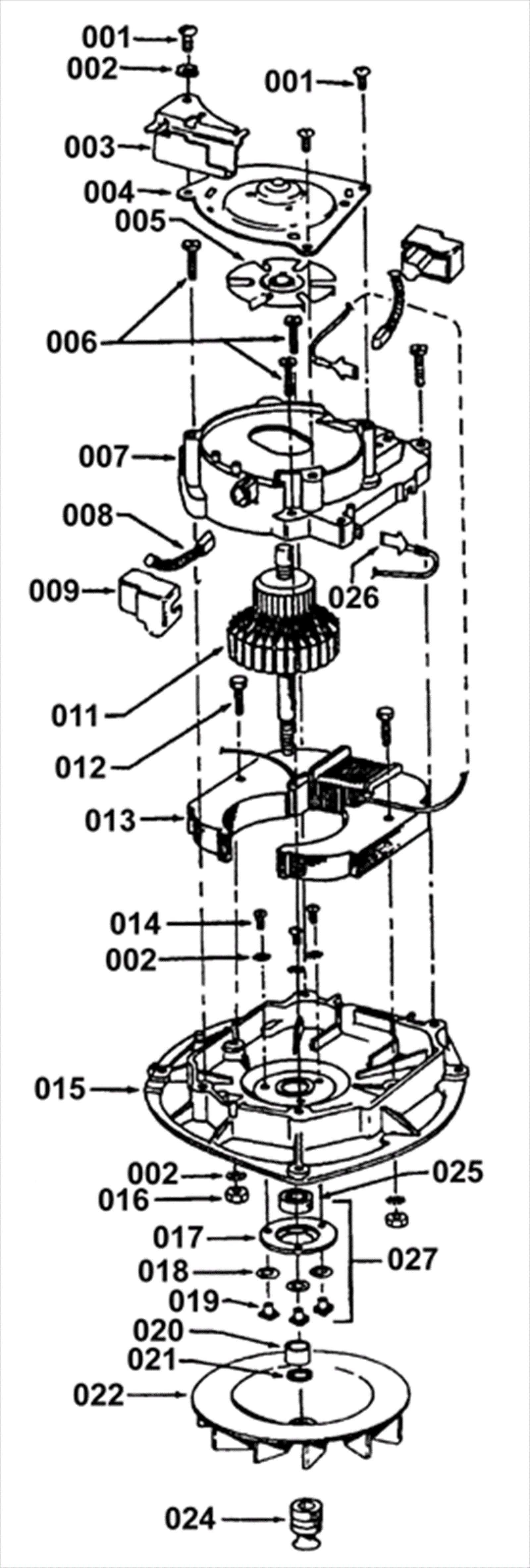 001
002
001
003
004
005
006
007
008
009
026
011
012
013
014
002
015
002
025
016
017
027
018
019
020
021
022
024