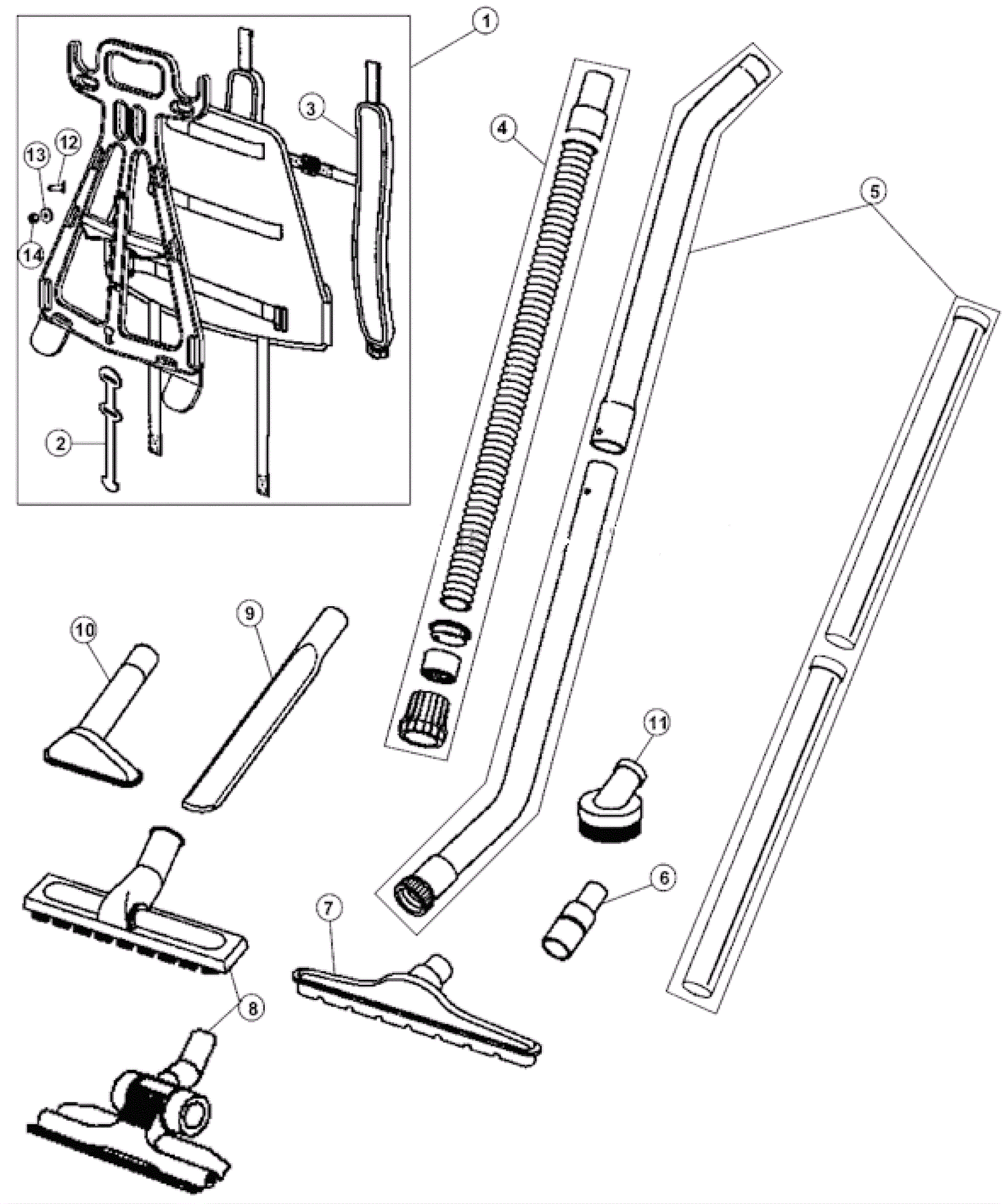 1
3
12
13
14
2
4
5
10
9
11
6
7
8