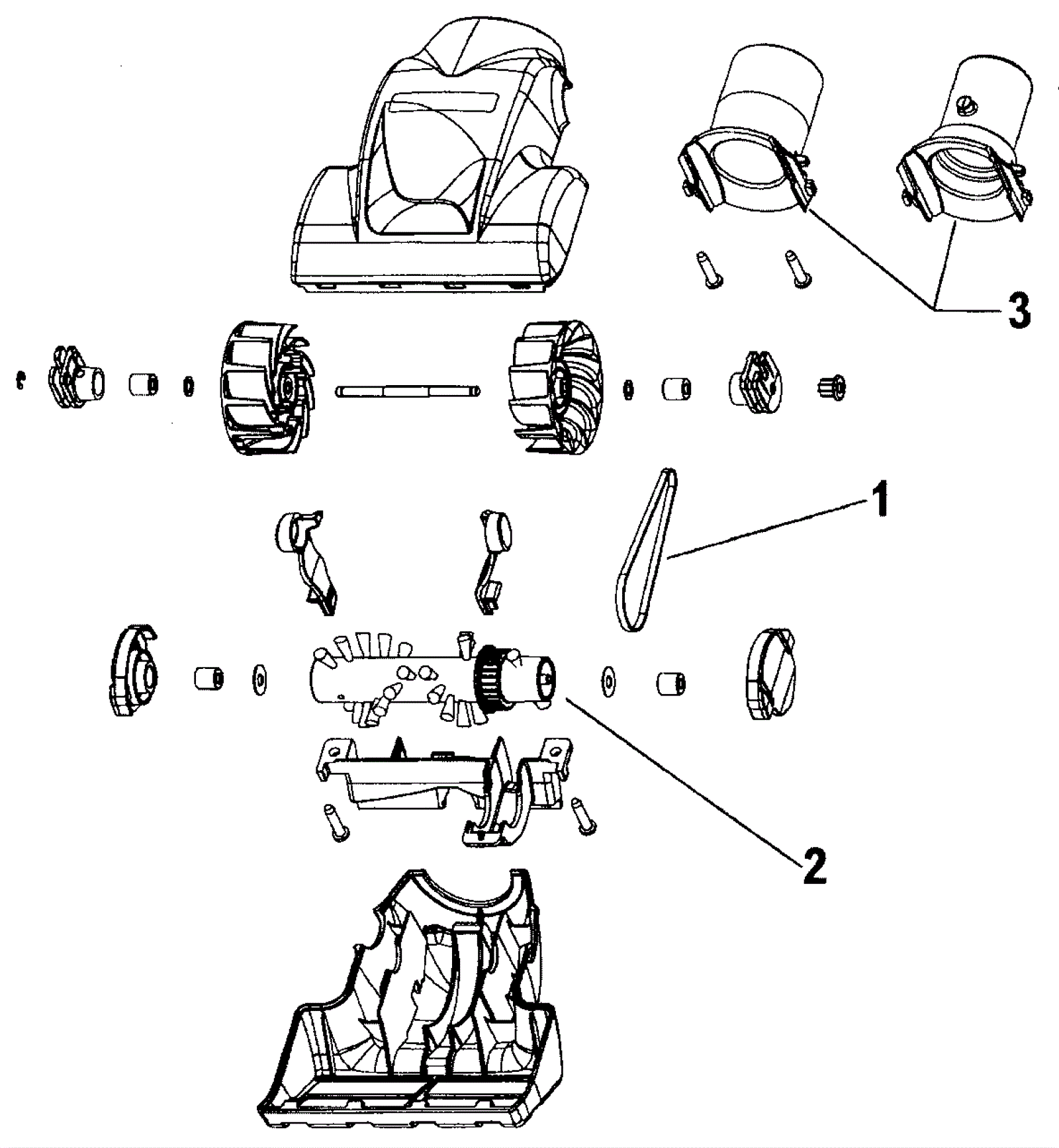 3
1
2