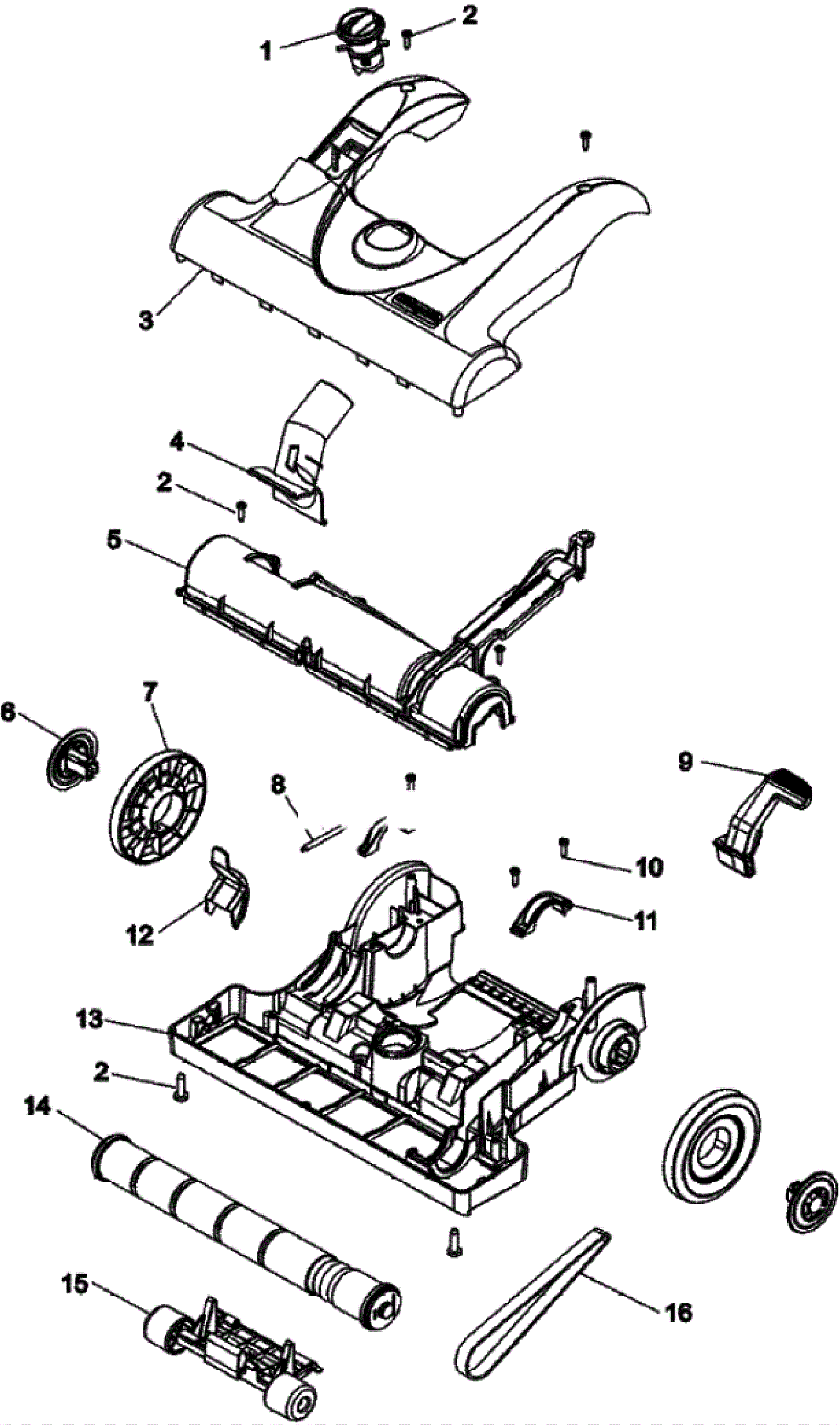 1
2
3
4
2
5
6
7
8
9
10
11
12
13
2
14
15
16