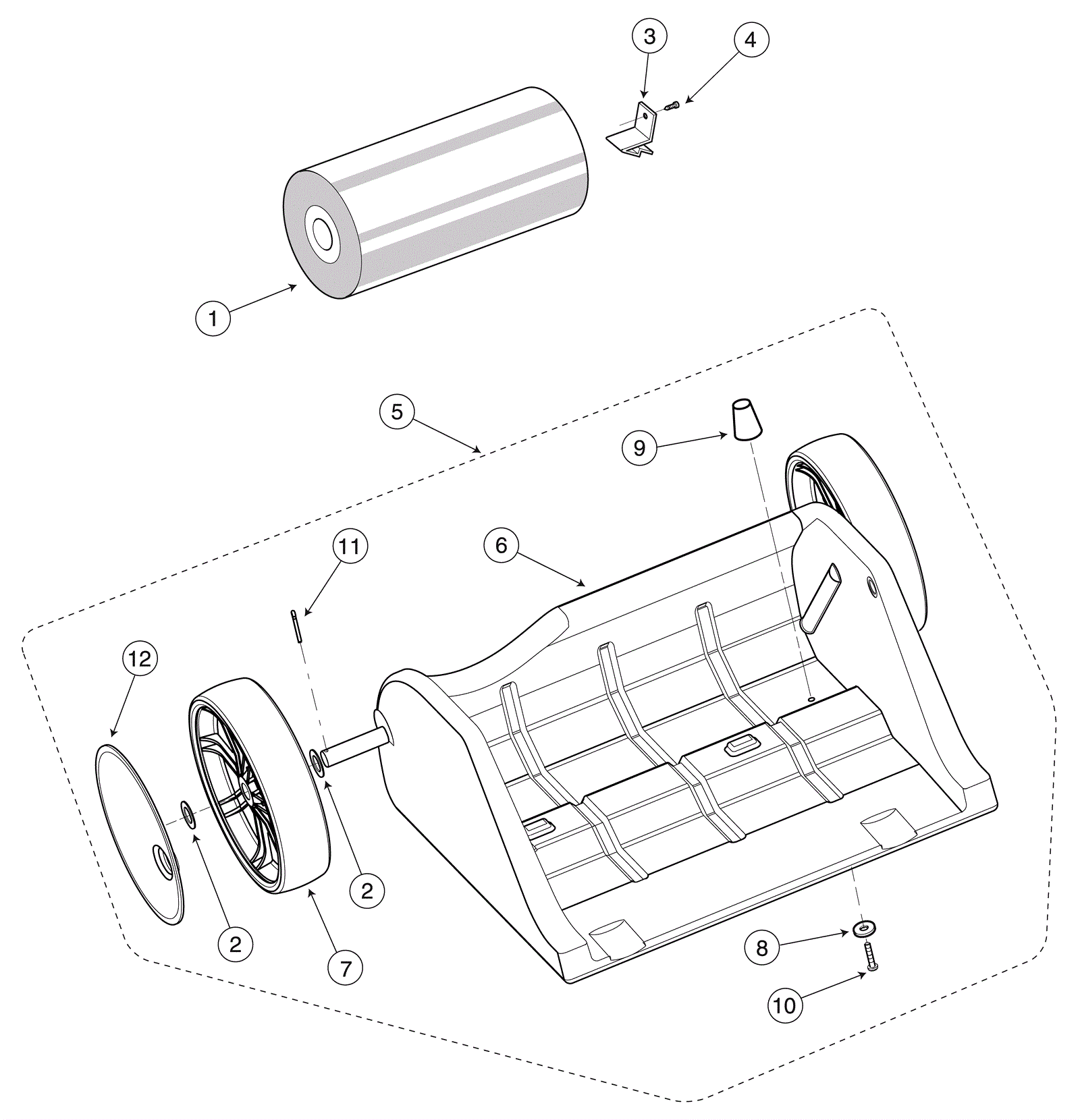 3
4
1
5
9
11
6
12
2
2
7
8
10