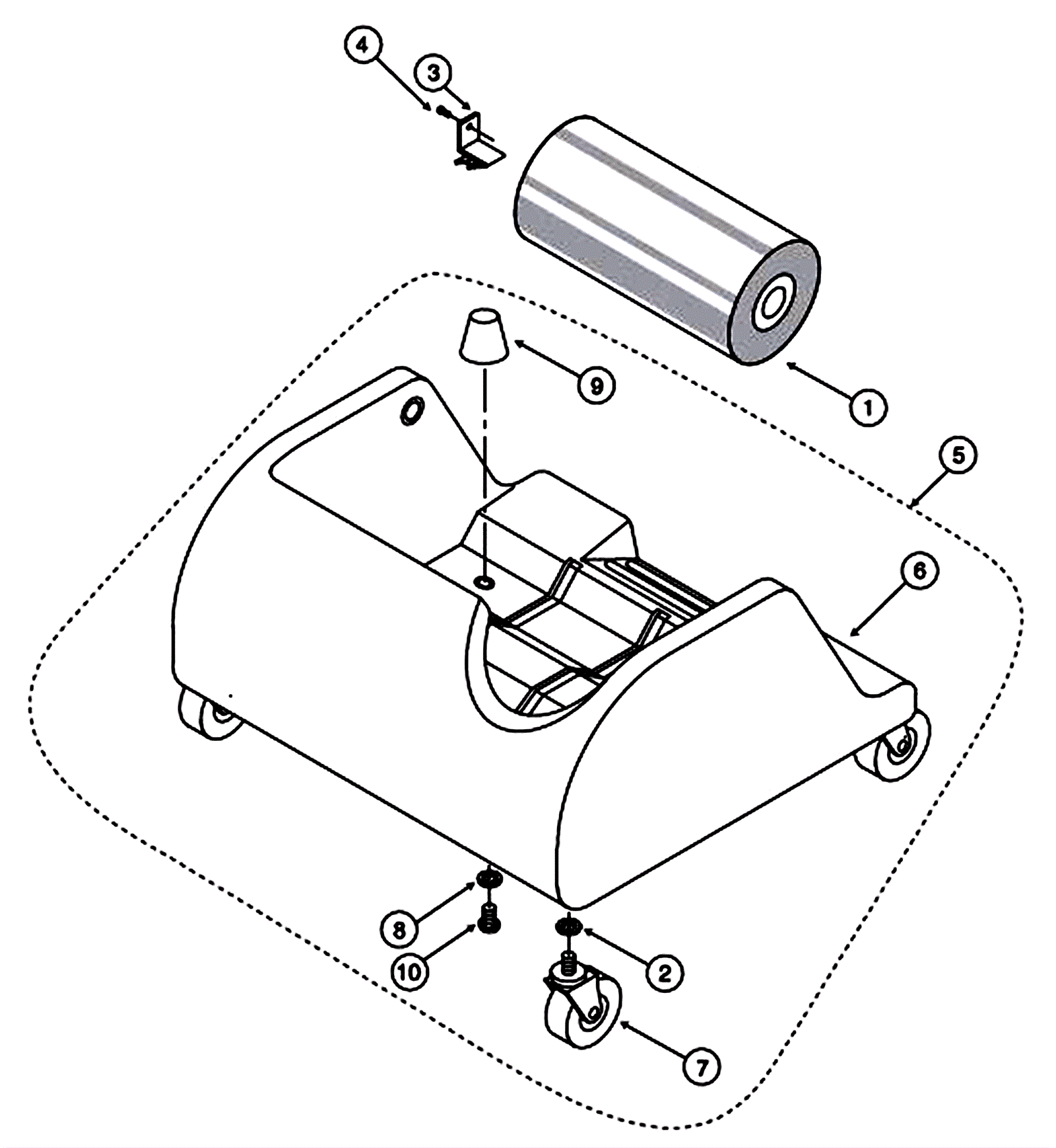 4
3
9
1
5
6
8
10
2
7