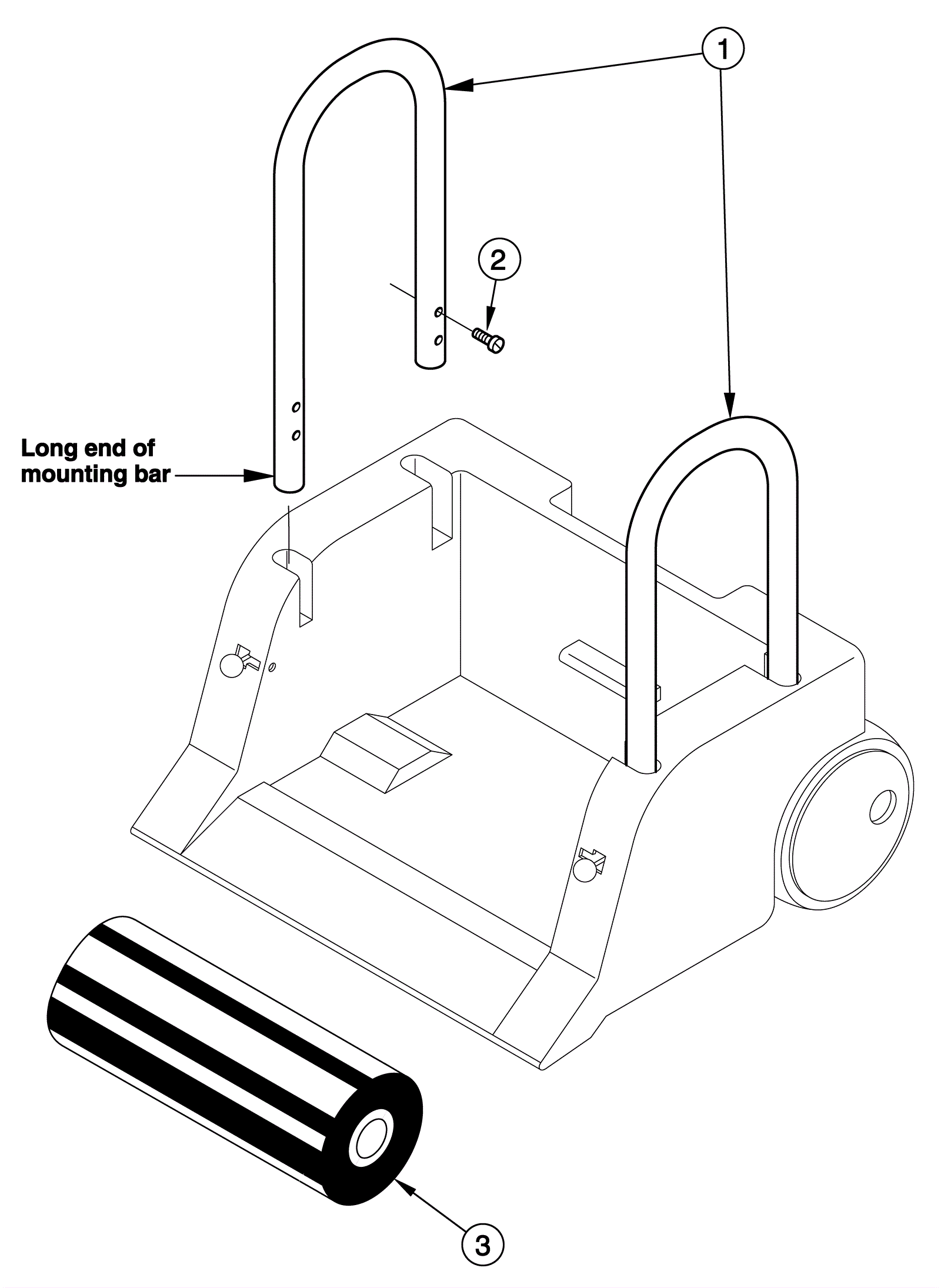 1

2

Long end of mounting bar

3