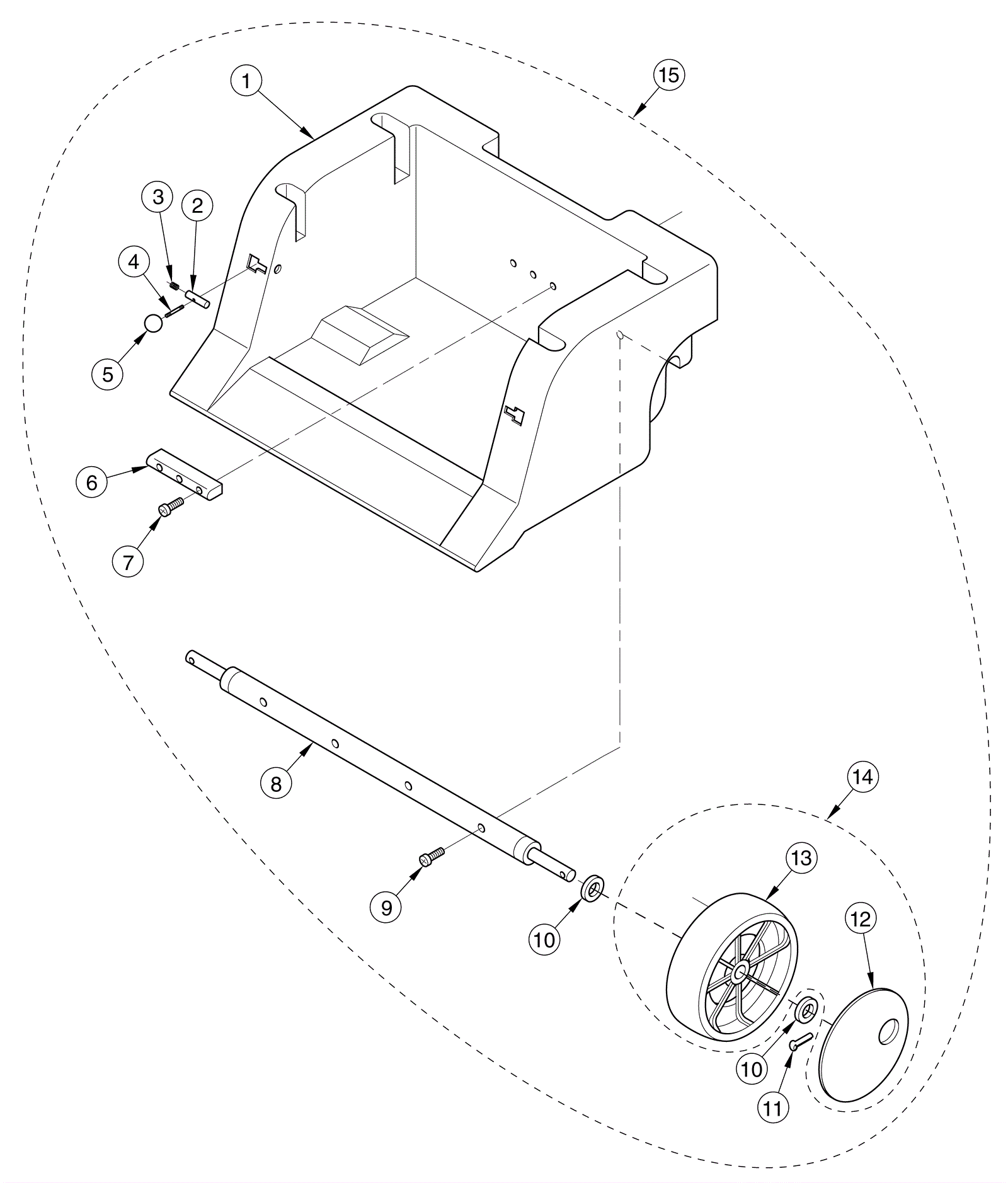 1
15
3
2
4
5
6
7
8
14
13
9
10
12
10
11