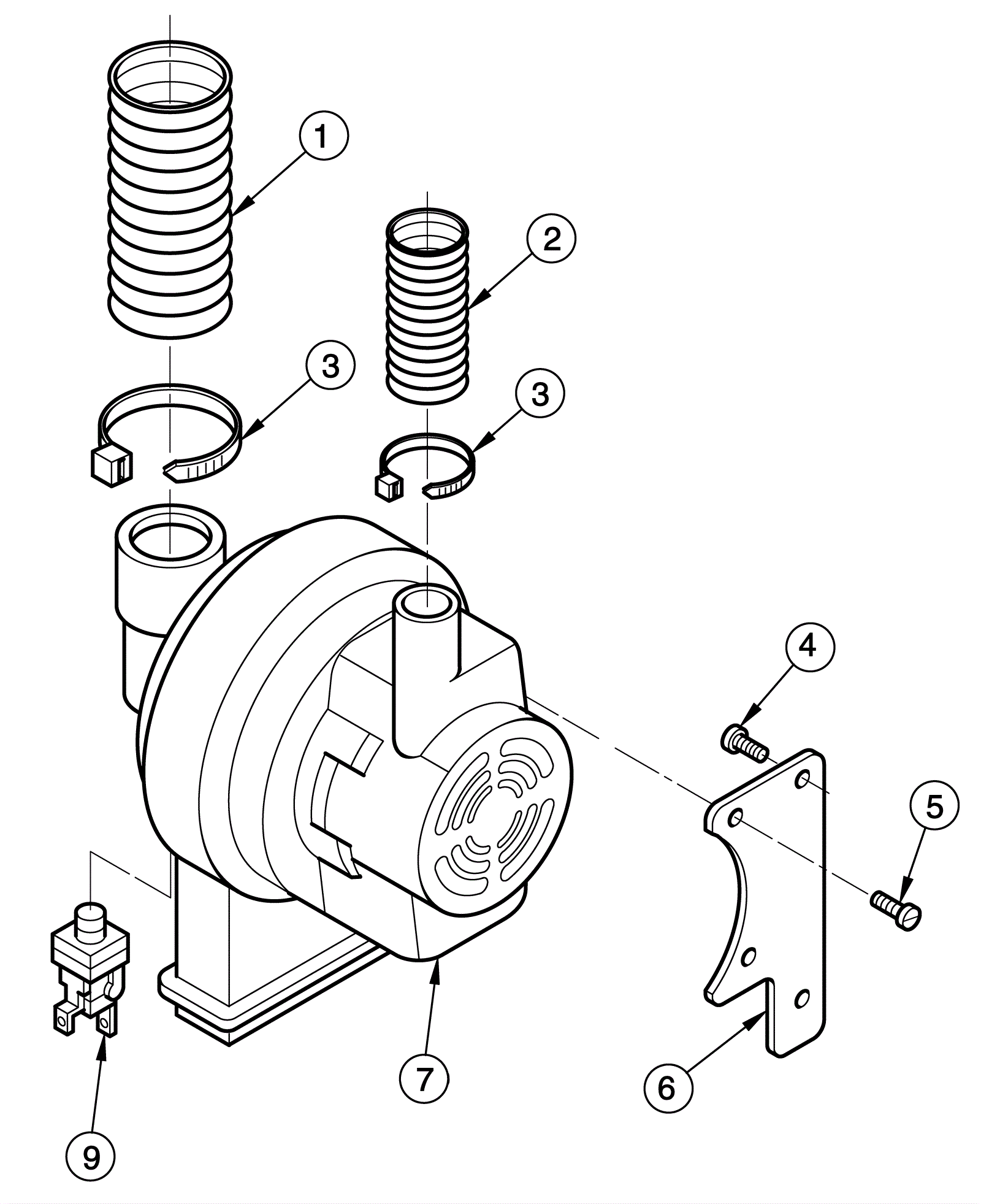 1
2
3
3
4
5
7
6
9