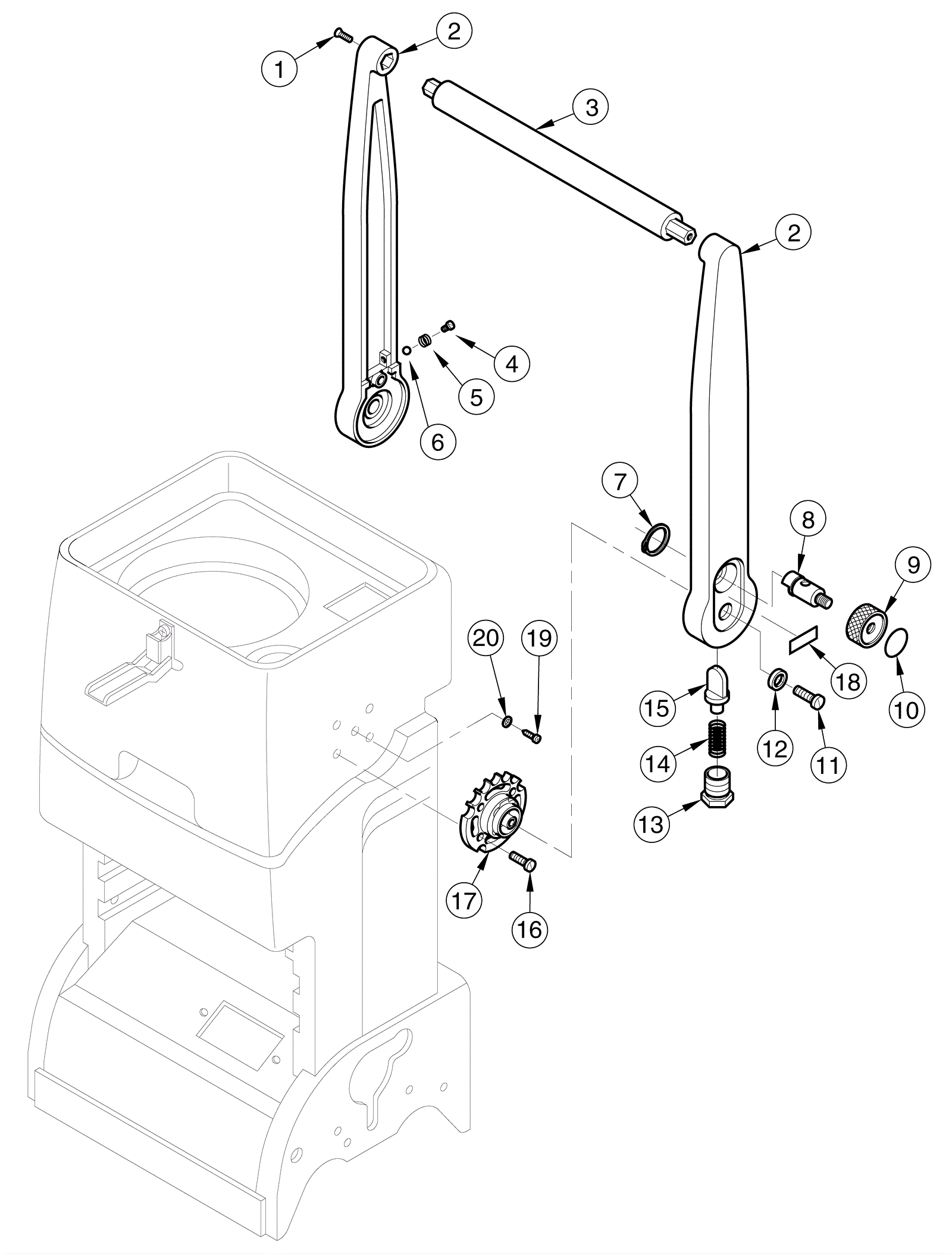 1
2
3
2
4
5
6
7
8
9
20
19
18
10
15
12
11
14
13
17
16