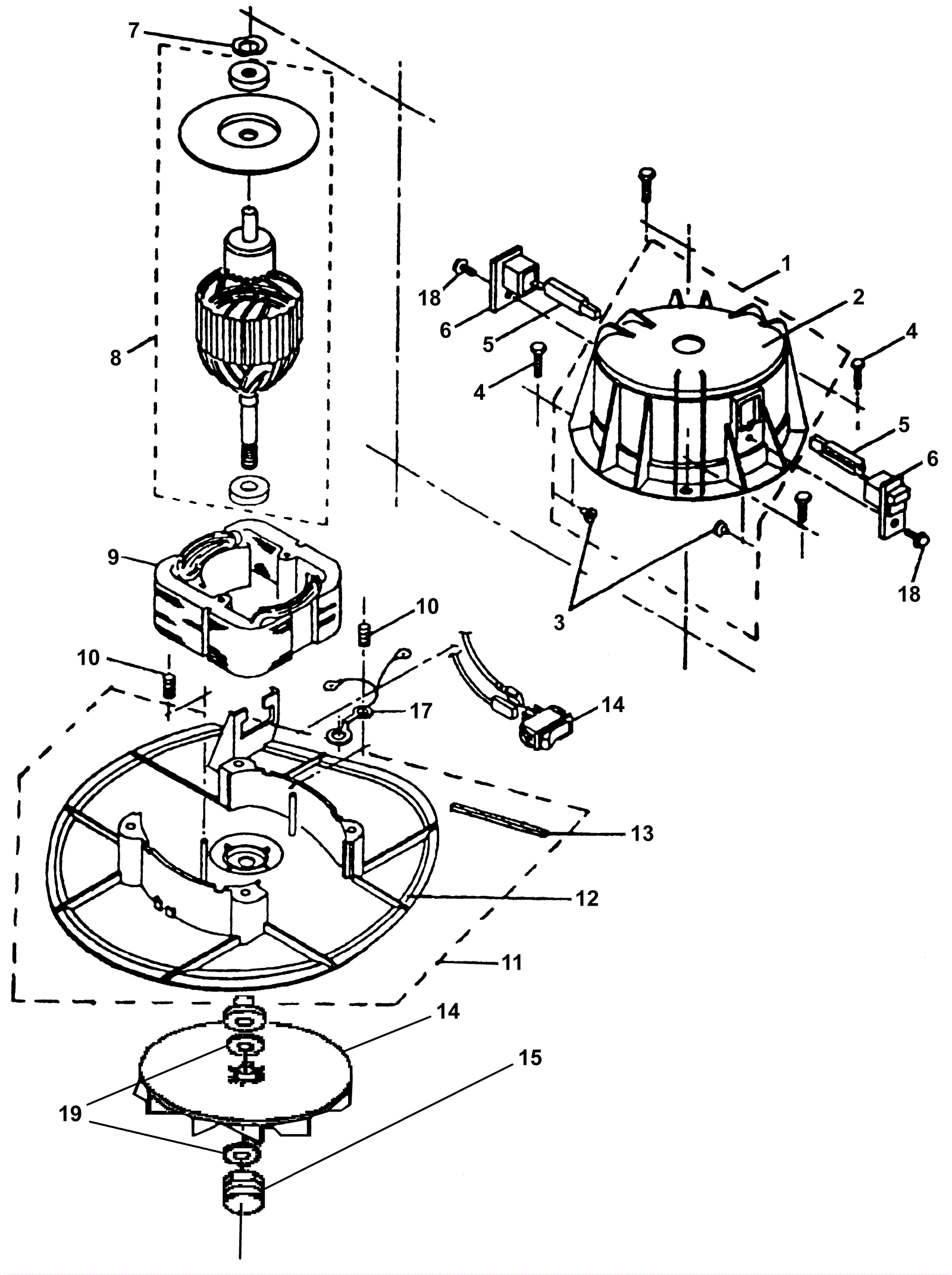 7
1
18
2
6
5
4
8
4
5
6
18
3
9
10
10
17
14
13
12
11
14
15
19