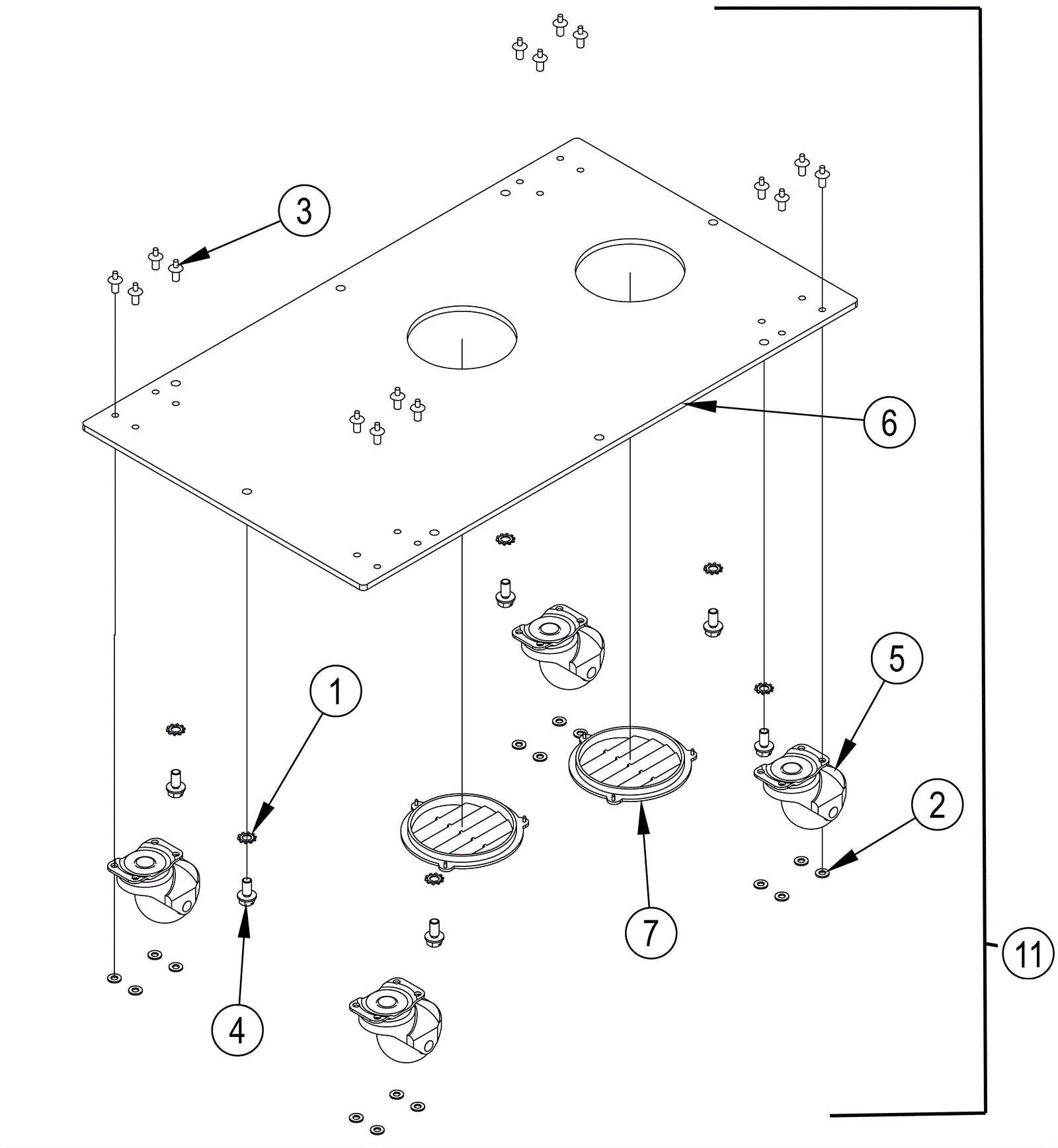 3
6
1
5
2
7
11
4