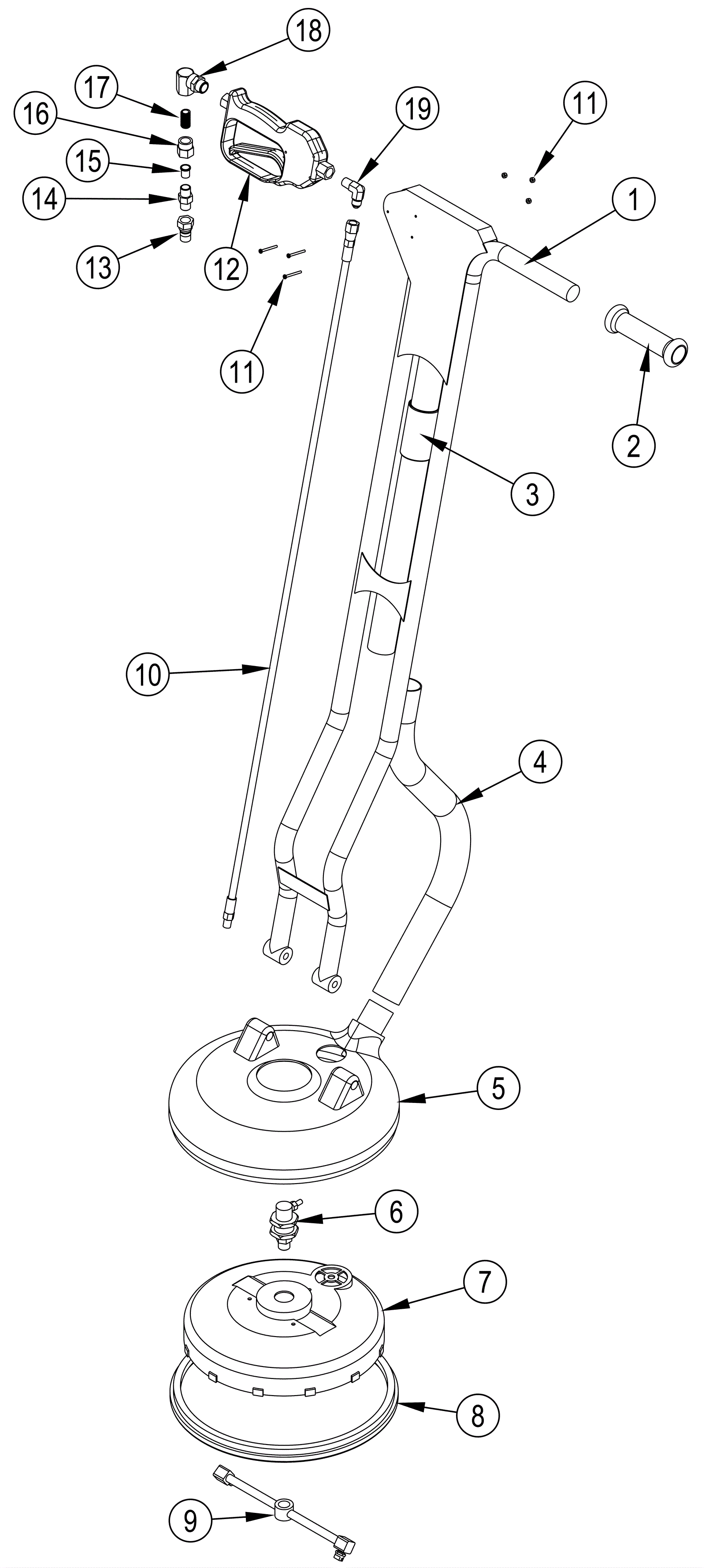 18
17
16
15
14
13
12
19
11
1
11
2
3
10
4
5
6
7
8
9