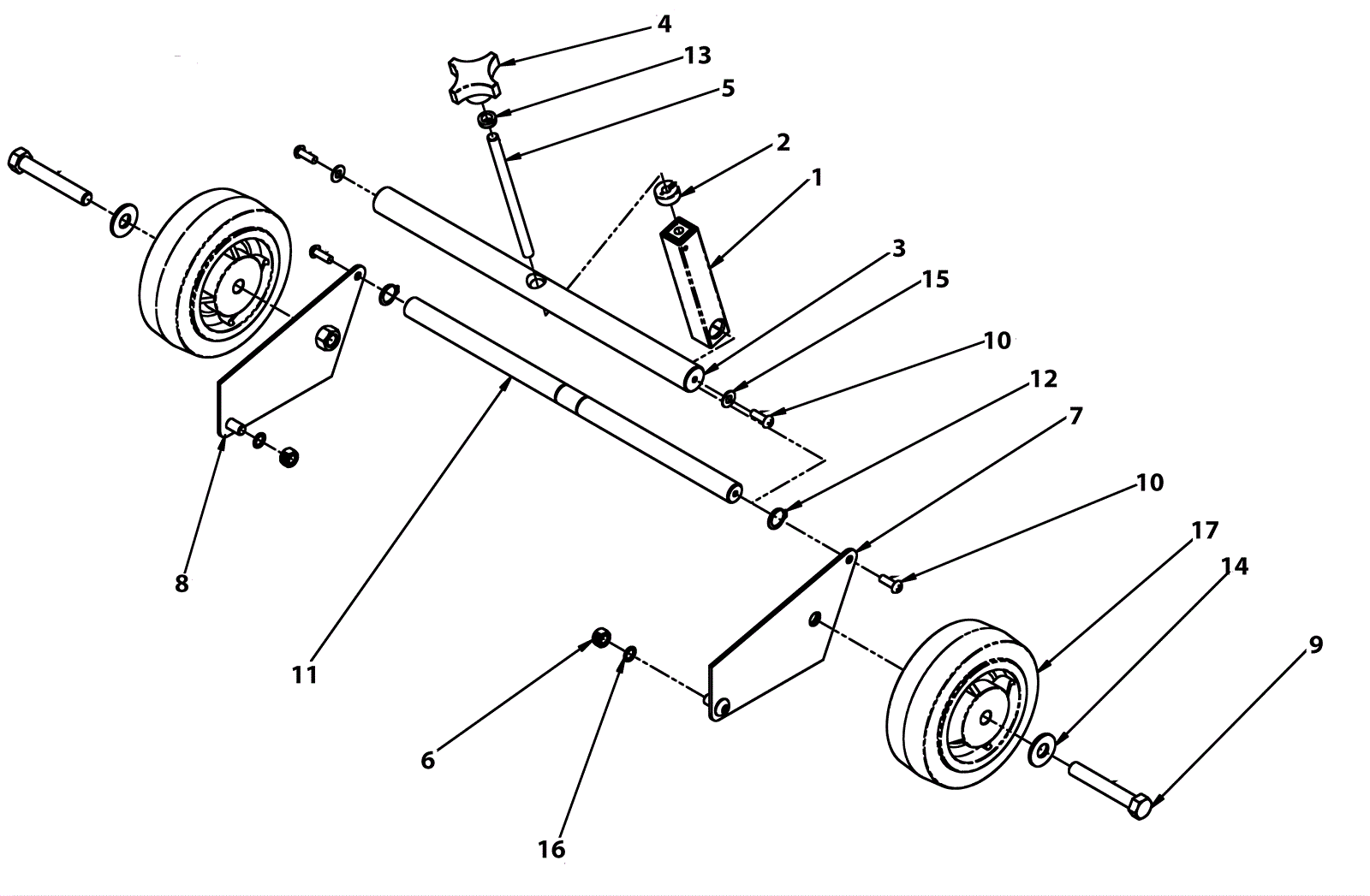 4
13
5
2
1
3
15
10
12
7
10
17
14
9
8
11
6
16