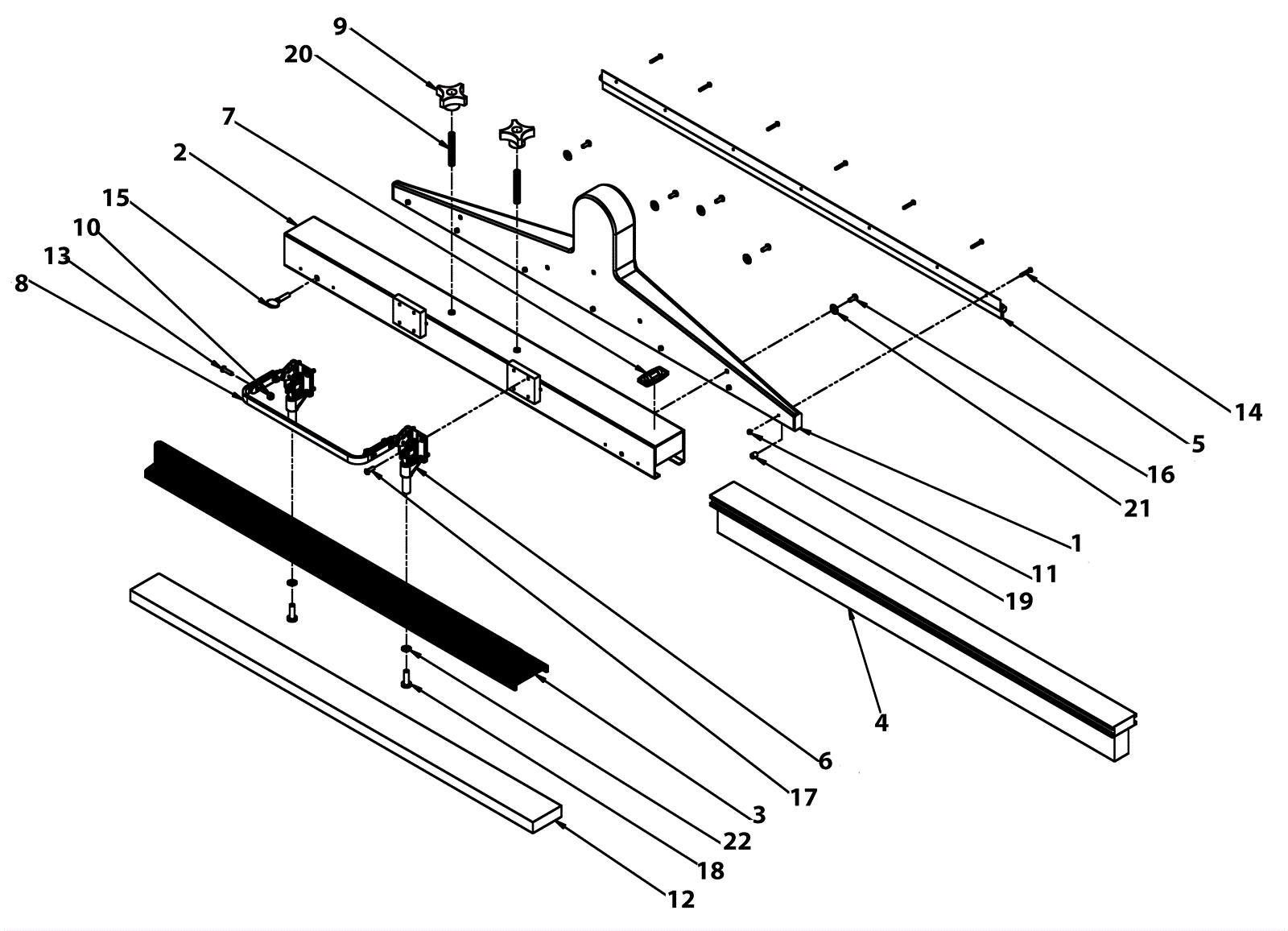 9
20
7
2
15
10
13
8
14
5
16
21
1
11
19
4
6
17
3
22
18
12